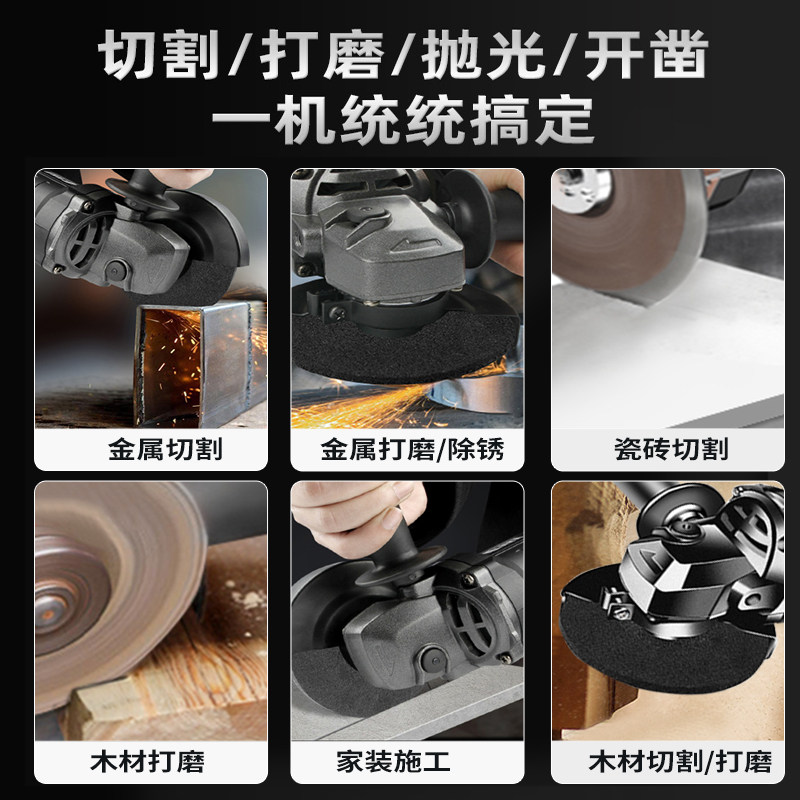 切割/打磨/抛光/开凿
一机统统搞定

金属切割

金属打磨/除锈

瓷砖切割

木材打磨

家装施工

木材切割/打磨