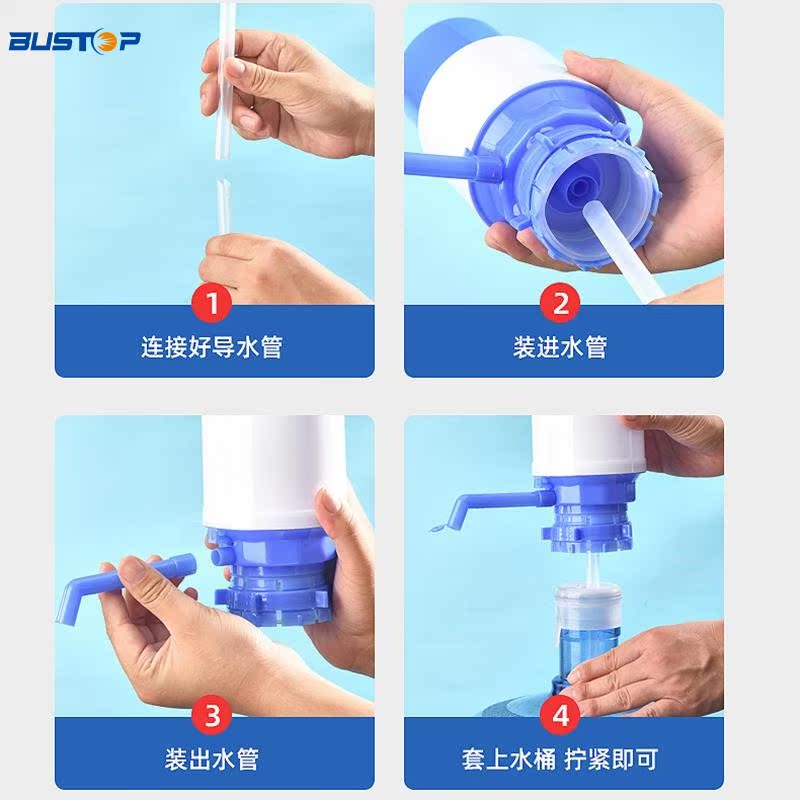 BUSTOP

1
连接好导水管

2
装进水管

3
装出水管

4
套上水桶 拧紧即可