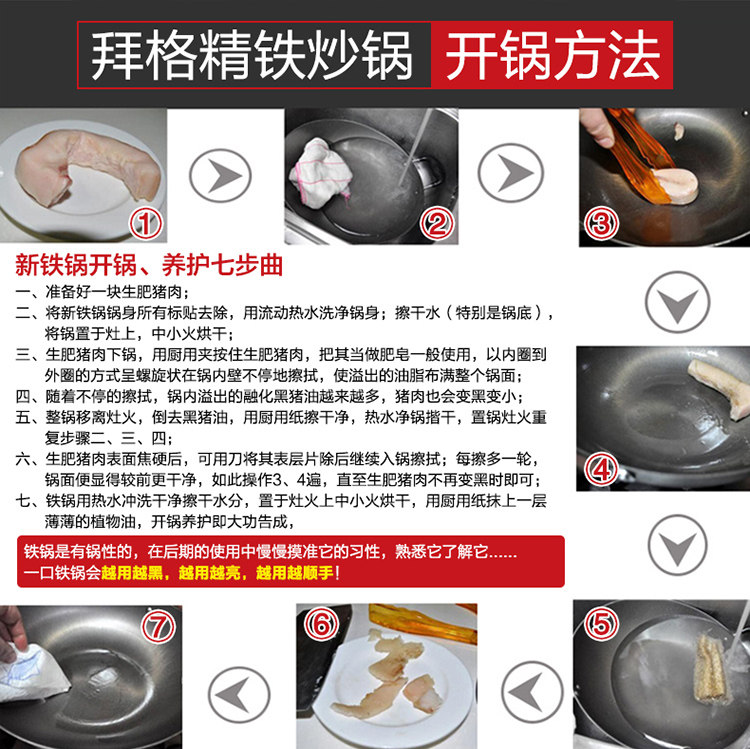 拜格精铁炒锅 开锅方法

①

②

③

新铁锅开锅、养护七步曲

一、准备好一块生肥猪肉；

二、将新铁锅锅身所有标贴去除，用流动热水洗净锅身；擦干水（特别是锅底），将锅置于灶上，中小火烘干；

三、生肥猪肉下锅，用厨用夹按住生肥猪肉，把其当做肥皂一般使用，以内圈到外圈的方式呈螺旋状在锅内壁不停地擦拭，使溢出的油脂布满整个锅面；

四、随着不停的擦拭，锅内溢出的融化黑猪油越来越多，猪肉也会变黑变小；

五、整锅移离灶火，倒去黑猪油，用厨用纸擦干净，热水净锅揩干，置锅灶火重复步骤二、三、四；

六、生肥猪肉表面焦硬后，可用刀将其表层片除后继续入锅擦拭；每擦多一轮，锅面便显得较前更干净，如此操作3、4遍，直至生肥猪肉不再变黑时即可；

七、铁锅用热水冲洗干净擦干水分，置于灶火上中小火烘干，用厨用纸抹上一层薄薄的植物油，开锅养护即大功告成，

铁锅是有锅性的，在后期的使用中慢慢摸准它的习性，熟悉它了解它......
一口铁锅会越用越黑，越用越亮，越用越顺手！

④

⑦

⑥

⑤