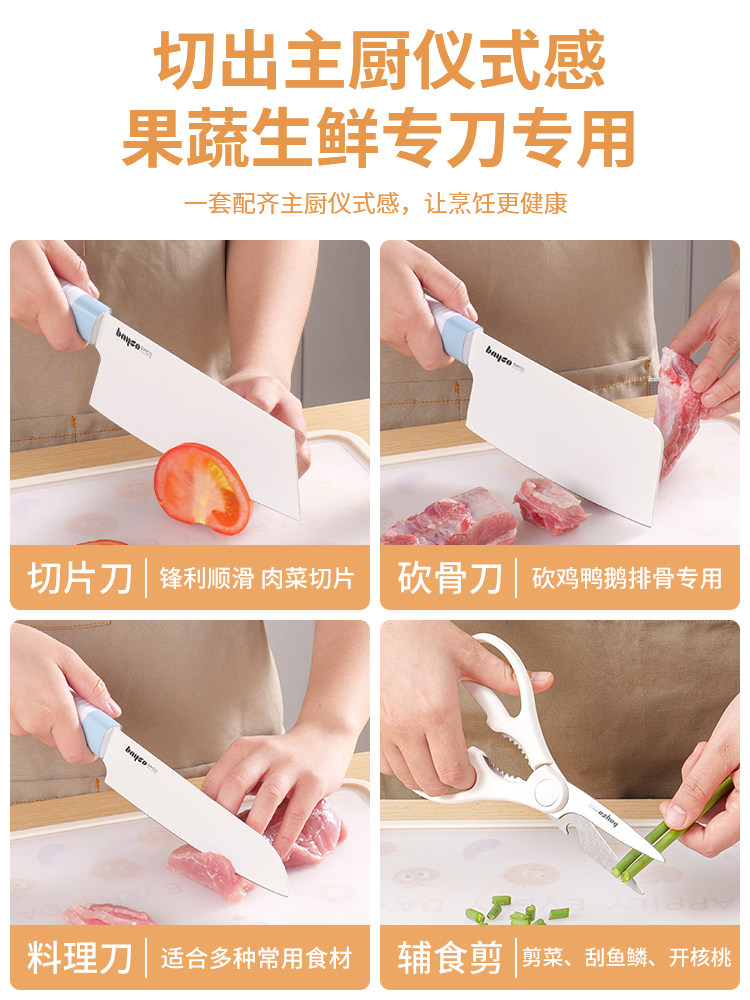 切出主厨仪式感
果蔬生鲜专刀专用

一套配齐主厨仪式感，让烹饪更健康

bayco

切片刀 | 锋利顺滑 肉菜切片

bayco

砍骨刀 | 砍鸡鸭鹅排骨专用

bayco

料理刀 | 适合多种常用食材

bayco

辅食剪 | 剪菜、刮鱼鳞、开核桃