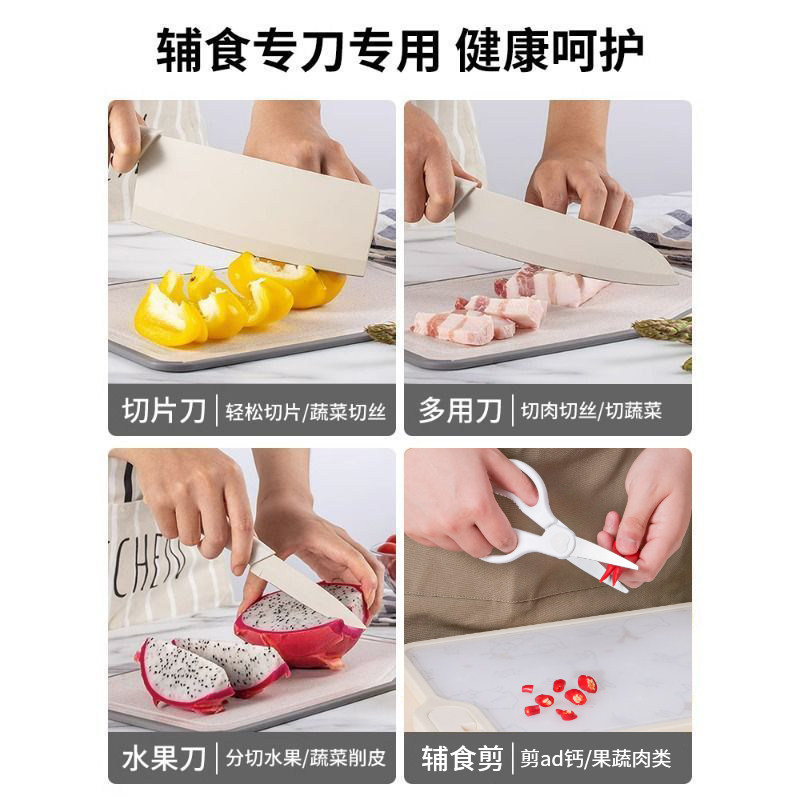 辅食专刀专用 健康呵护

切片刀 | 轻松切片/蔬菜切丝

多用刀 | 切肉切丝/切蔬菜

CHESS

水果刀 | 分切水果/蔬菜削皮

辅食剪 | 剪ad钙/果蔬肉类