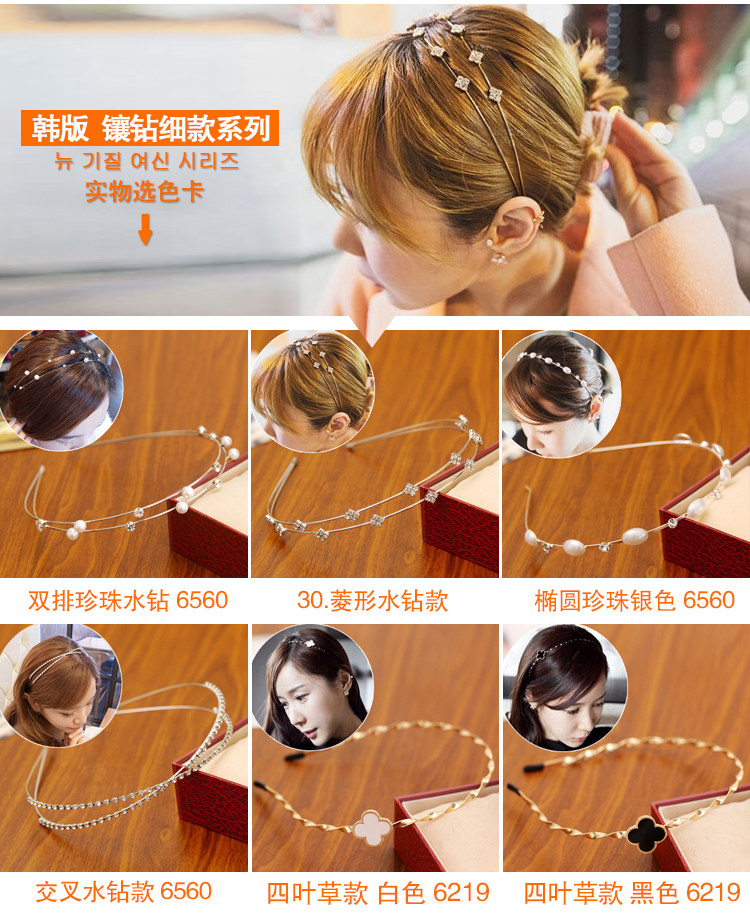 韩版 镶钻细款系列
뉴 기질 여신 시리즈
实物选色卡

双排珍珠水钻 6560

30.菱形水钻款

椭圆珍珠银色 6560

交叉水钻款 6560

四叶草款 白色 6219

四叶草款 黑色 6219