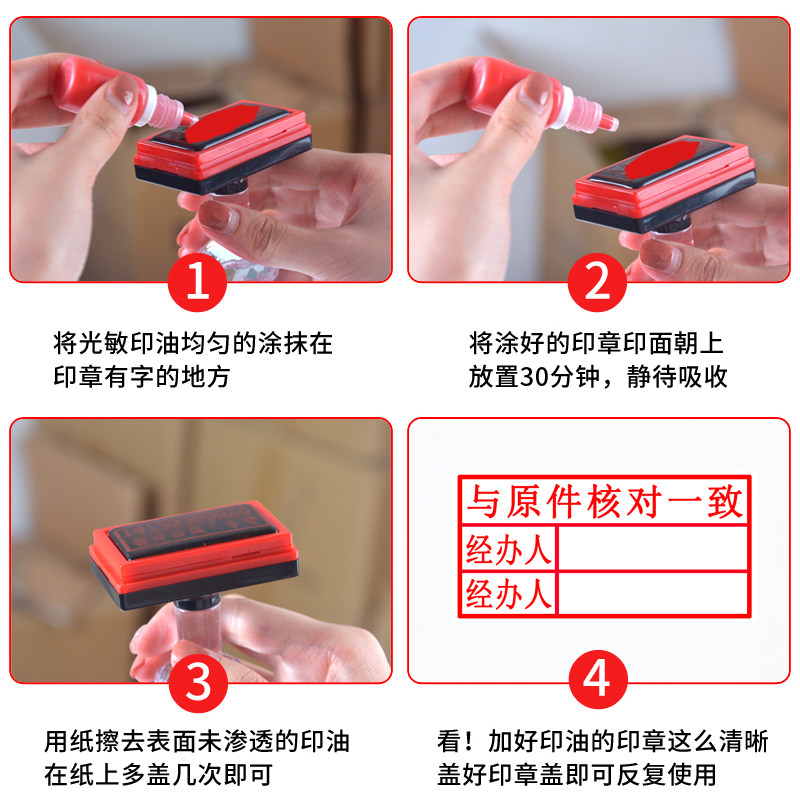 1

将光敏印油均匀的涂抹在
印章有字的地方

2

将涂好的印章印面朝上
放置30分钟，静待吸收

3

用纸擦去表面未渗透的印油
在纸上多盖几次即可

与原件核对一致
经办人
经办人

4

看！加好印油的印章这么清晰
盖好印章盖即可反复使用