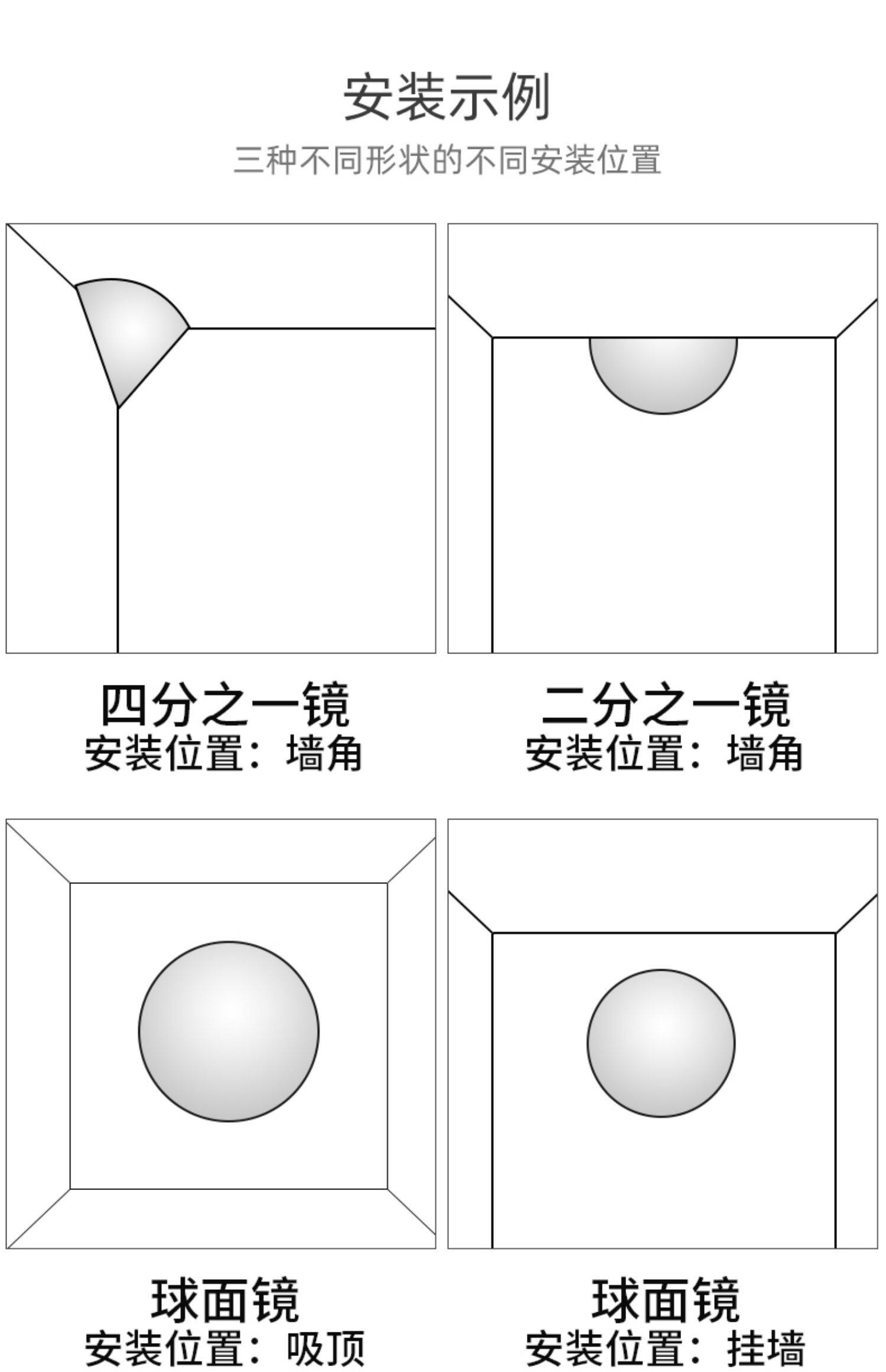 安装示例

三种不同形状的不同安装位置

四分之一镜
安装位置：墙角

二分之一镜
安装位置：墙角

球面镜
安装位置：吸顶

球面镜
安装位置：挂墙