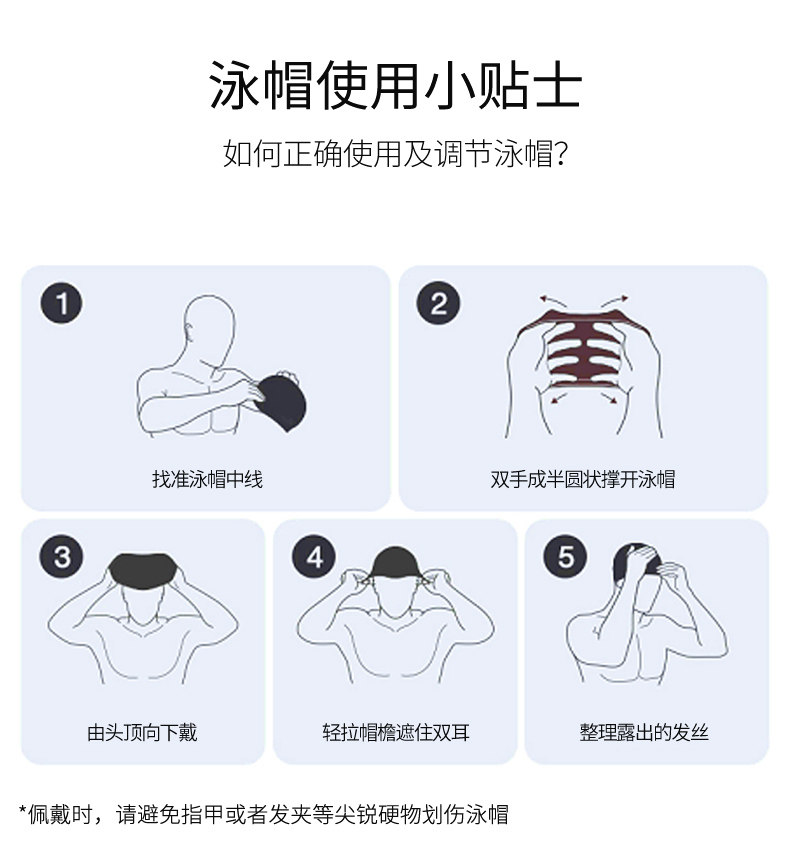 泳帽使用小贴士

如何正确使用及调节泳帽?

1
找准泳帽中线

2
双手成半圆状撑开泳帽

3
由头顶向下戴

4
轻拉帽檐遮住双耳

5
整理露出的发丝

*佩戴时，请避免指甲或者发夹等尖锐硬物划伤泳帽