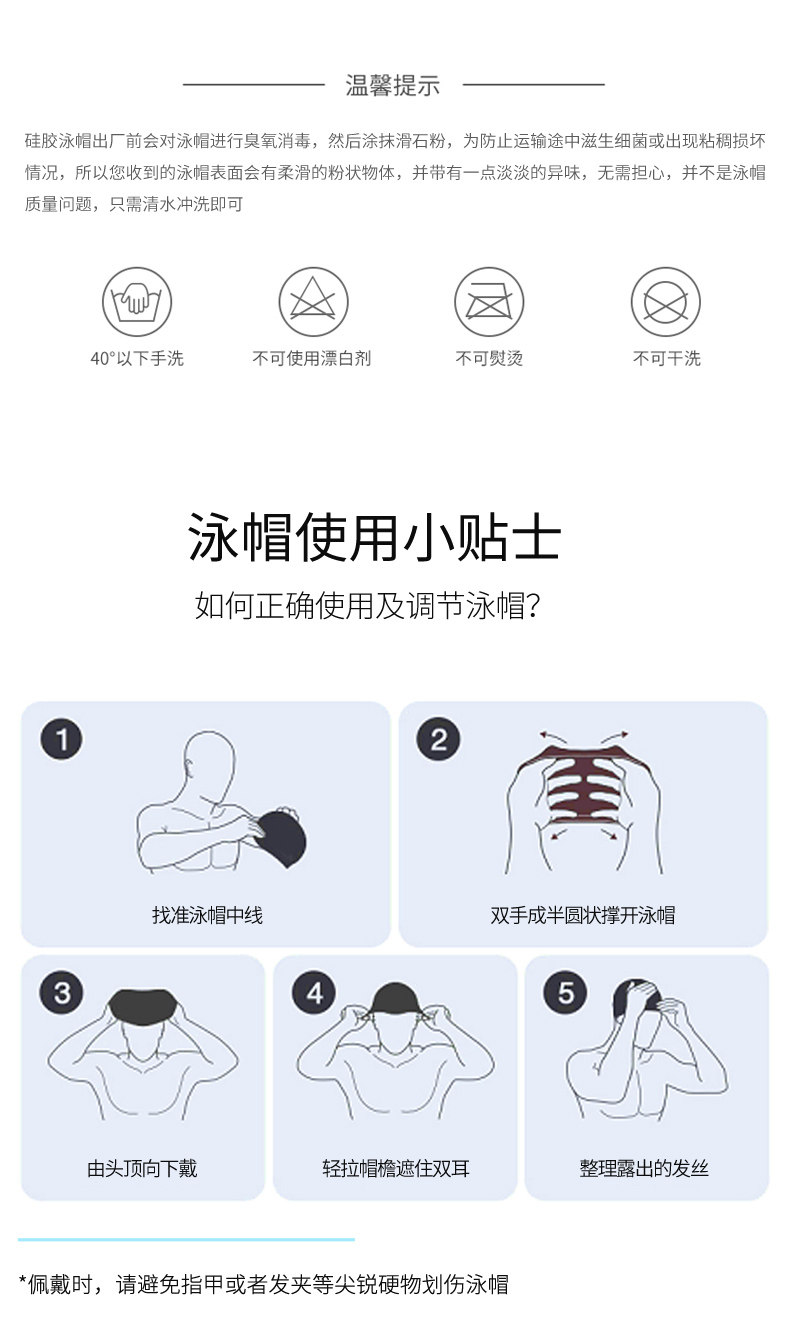 温馨提示

硅胶泳帽出厂前会对泳帽进行臭氧消毒，然后涂抹滑石粉，为防止运输途中滋生细菌或出现粘稠损坏情况，所以您收到的泳帽表面会有柔滑的粉状物体，并带有一点淡淡的异味，无需担心，并不是泳帽质量问题，只需清水冲洗即可

40°以下手洗

不可使用漂白剂

不可熨烫

不可干洗

泳帽使用小贴士

如何正确使用及调节泳帽?

1
找准泳帽中线

2
双手成半圆状撑开泳帽

3
由头顶向下戴

4
轻拉帽檐遮住双耳

5
整理露出的发丝

*佩戴时，请避免指甲或者发夹等尖锐硬物划伤泳帽