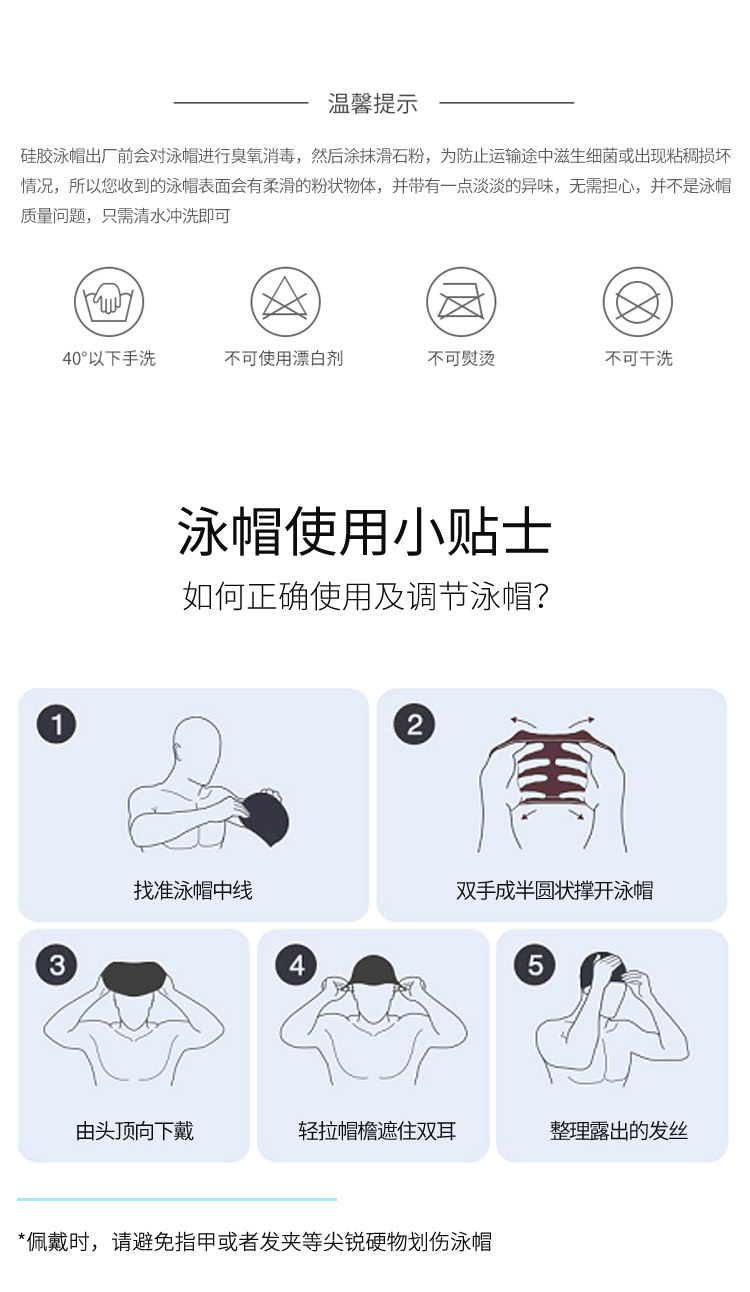 温馨提示

硅胶泳帽出厂前会对泳帽进行臭氧消毒，然后涂抹滑石粉，为防止运输途中滋生细菌或出现粘稠损坏情况，所以您收到的泳帽表面会有柔滑的粉状物体，并带有一点淡淡的异味，无需担心，并不是泳帽质量问题，只需清水冲洗即可

40°以下手洗

不可使用漂白剂

不可熨烫

不可干洗

泳帽使用小贴士

如何正确使用及调节泳帽?

1
找准泳帽中线

2
双手成半圆状撑开泳帽

3
由头顶向下戴

4
轻拉帽檐遮住双耳

5
整理露出的发丝

*佩戴时，请避免指甲或者发夹等尖锐硬物划伤泳帽