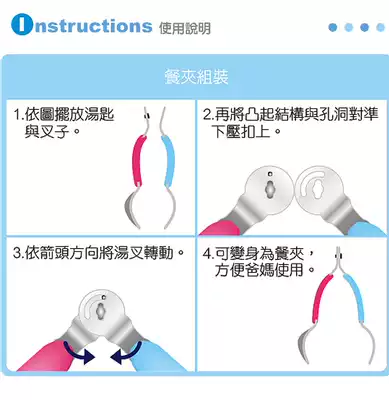 Instructions 使用說明

餐夾組裝

1.依圖擺放湯匙與叉子。

2.再將凸起結構與孔洞對準下壓扣上。

3.依箭頭方向將湯叉轉動。

4.可變身為餐夾，方便爸媽使用。