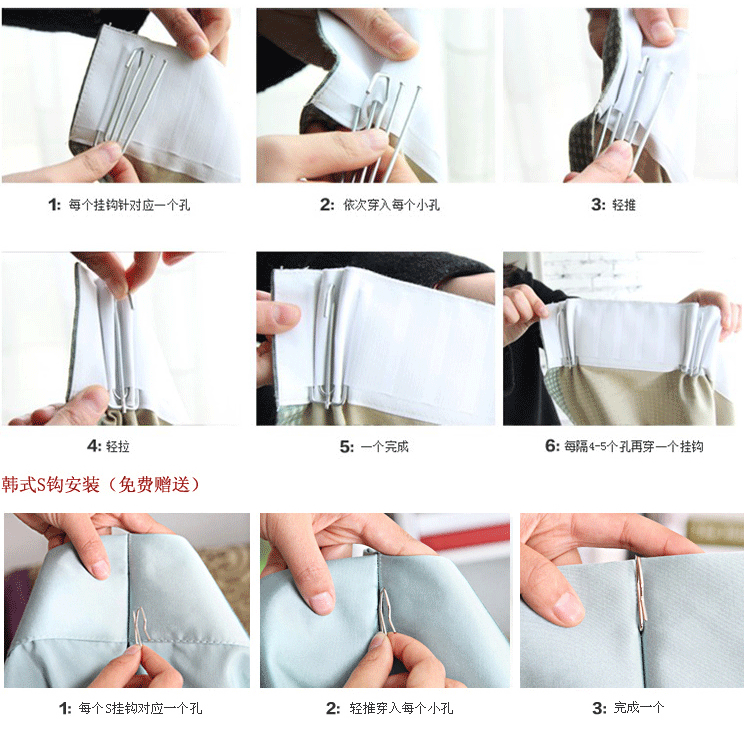 1: 每个挂钩针对应一个孔

2: 依次穿入每个小孔

3: 轻推

4: 轻拉

5: 一个完成

6: 每隔4-5个孔再穿一个挂钩

韩式S钩安装（免费赠送）

1: 每个S挂钩对应一个孔

2: 轻推穿入每个小孔

3: 完成一个