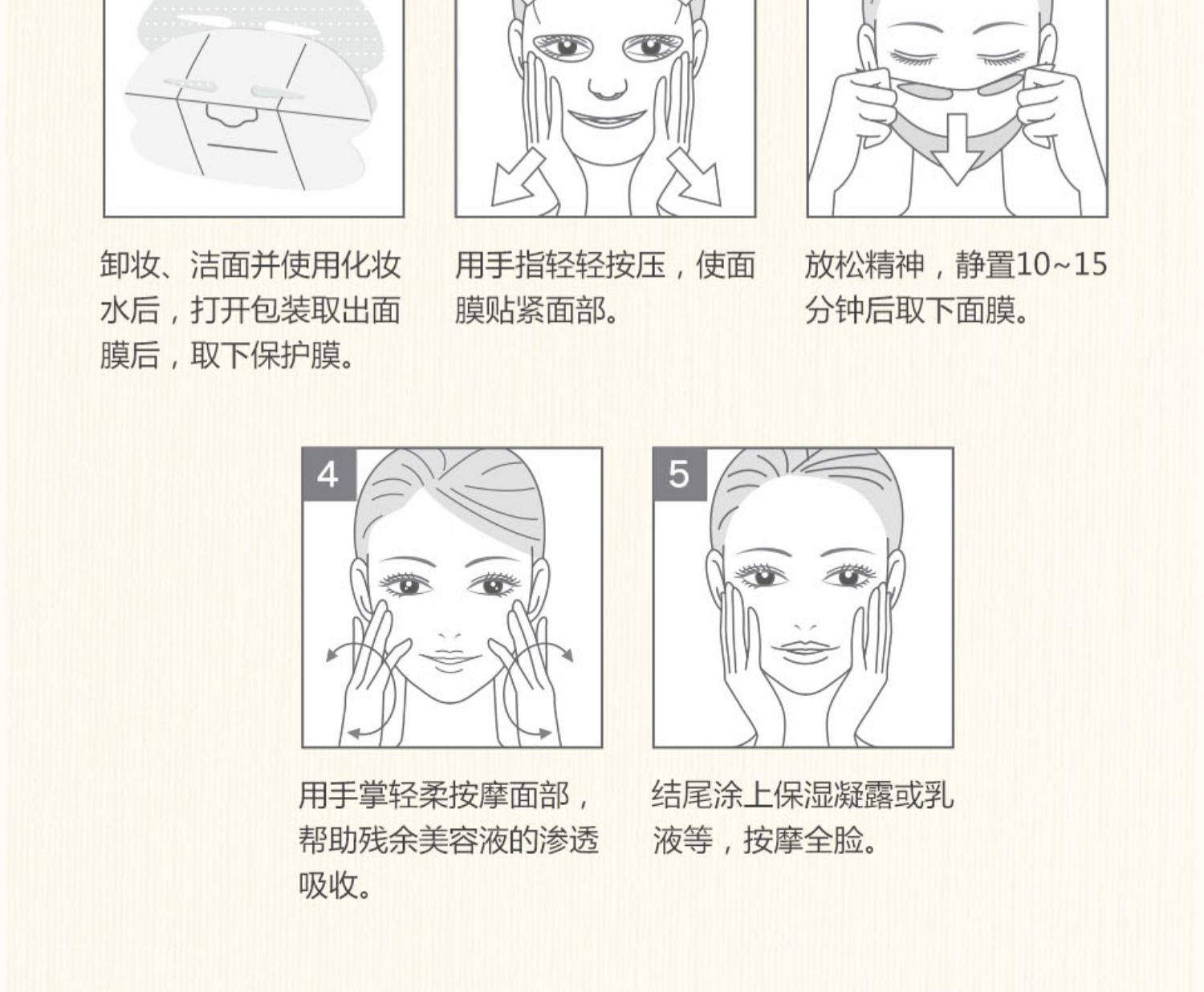 卸妆、洁面并使用化妆水后，打开包装取出面膜后，取下保护膜。

用手指轻轻按压，使面膜贴紧面部。

放松精神，静置10~15分钟后取下面膜。

4

用手掌轻柔按摩面部，帮助残余美容液的渗透吸收。

5

结尾涂上保湿凝露或乳液等，按摩全脸。