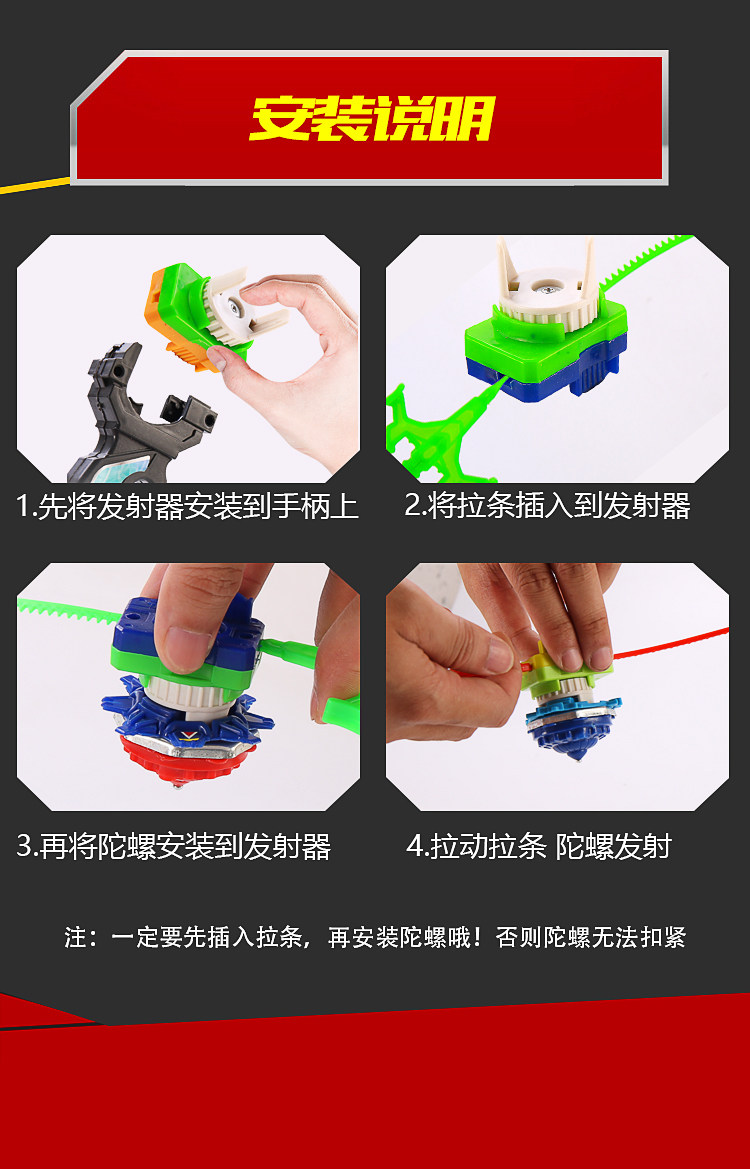 安装说明

1.先将发射器安装到手柄上

2.将拉条插入到发射器

3.再将陀螺安装到发射器

4.拉动拉条 陀螺发射

注：一定要先插入拉条，再安装陀螺哦！否则陀螺无法扣紧