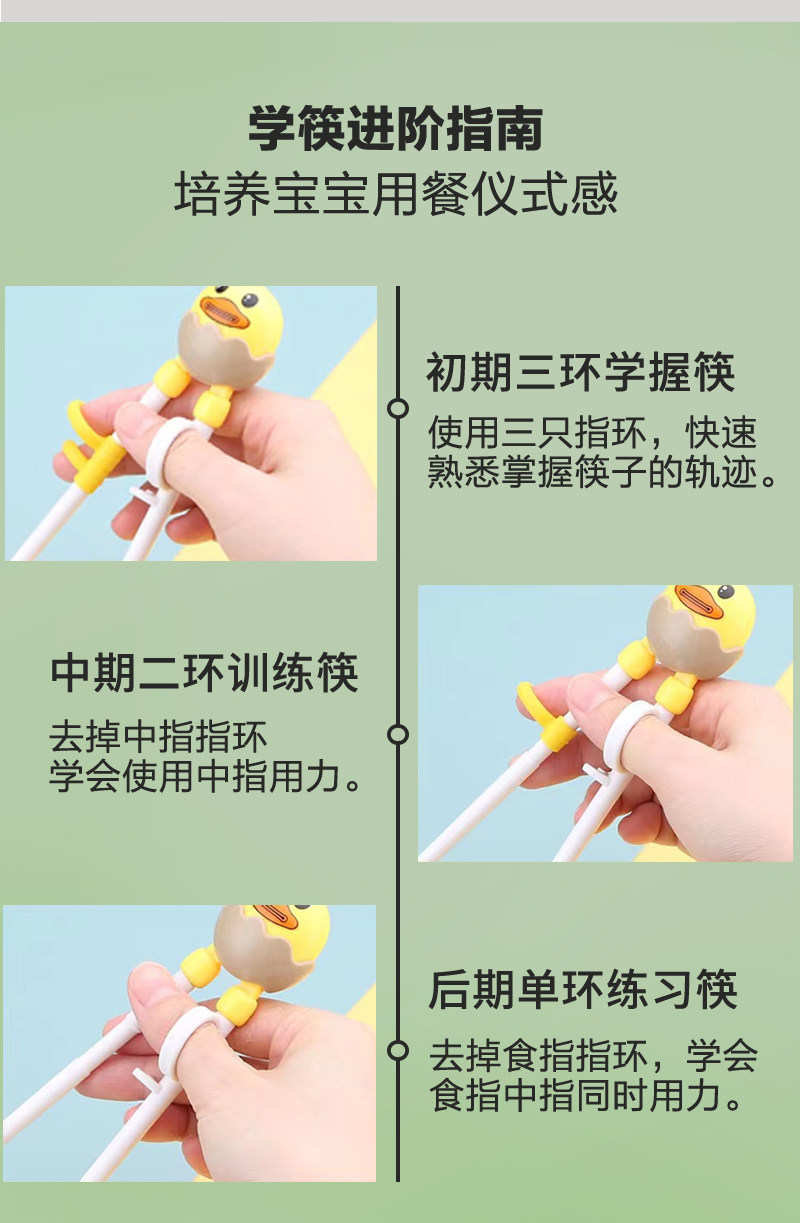 学筷进阶指南
培养宝宝用餐仪式感

初期三环学握筷
使用三只指环，快速熟悉掌握筷子的轨迹。

中期二环训练筷
去掉中指指环
学会使用中指用力。

后期单环练习筷
去掉食指指环，学会食指中指同时用力。