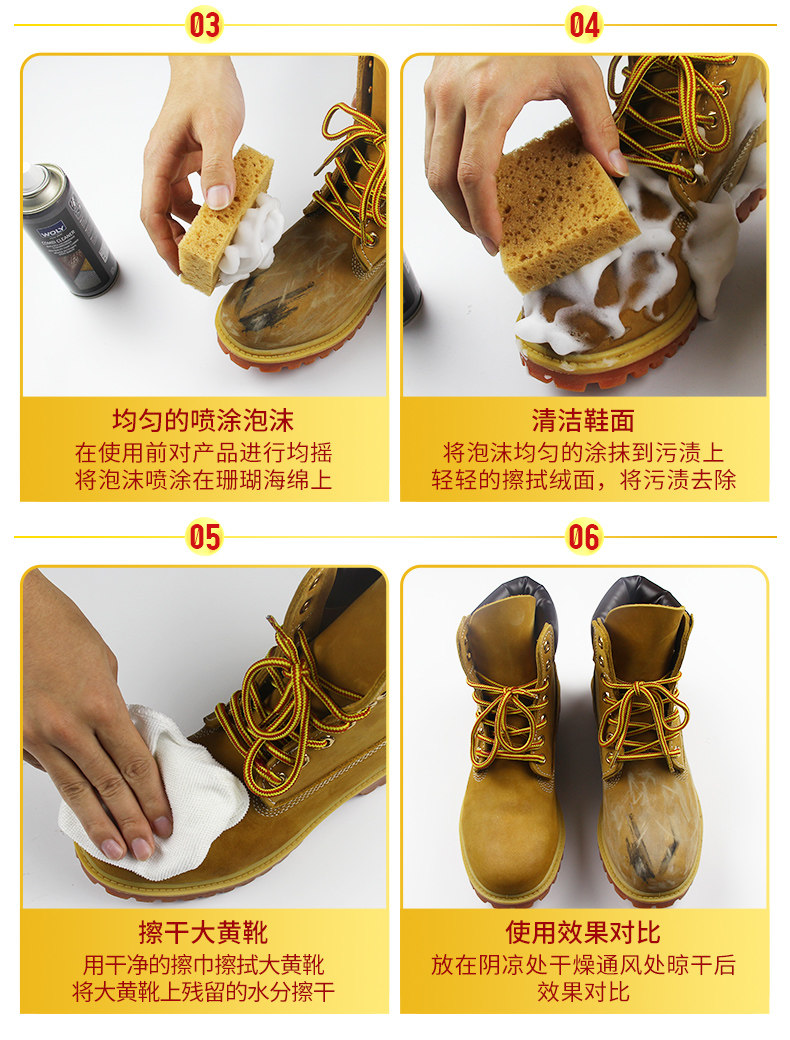 03

WOLY
COMBI LEATHER

均匀的喷涂泡沫
在使用前对产品进行均摇
将泡沫喷涂在珊瑚海绵上

04

清洁鞋面
将泡沫均匀的涂抹到污渍上
轻轻的擦拭绒面，将污渍去除

05

擦干大黄靴
用干净的擦巾擦拭大黄靴
将大黄靴上残留的水分擦干

06

使用效果对比
放在阴凉处干燥通风处晾干后
效果对比