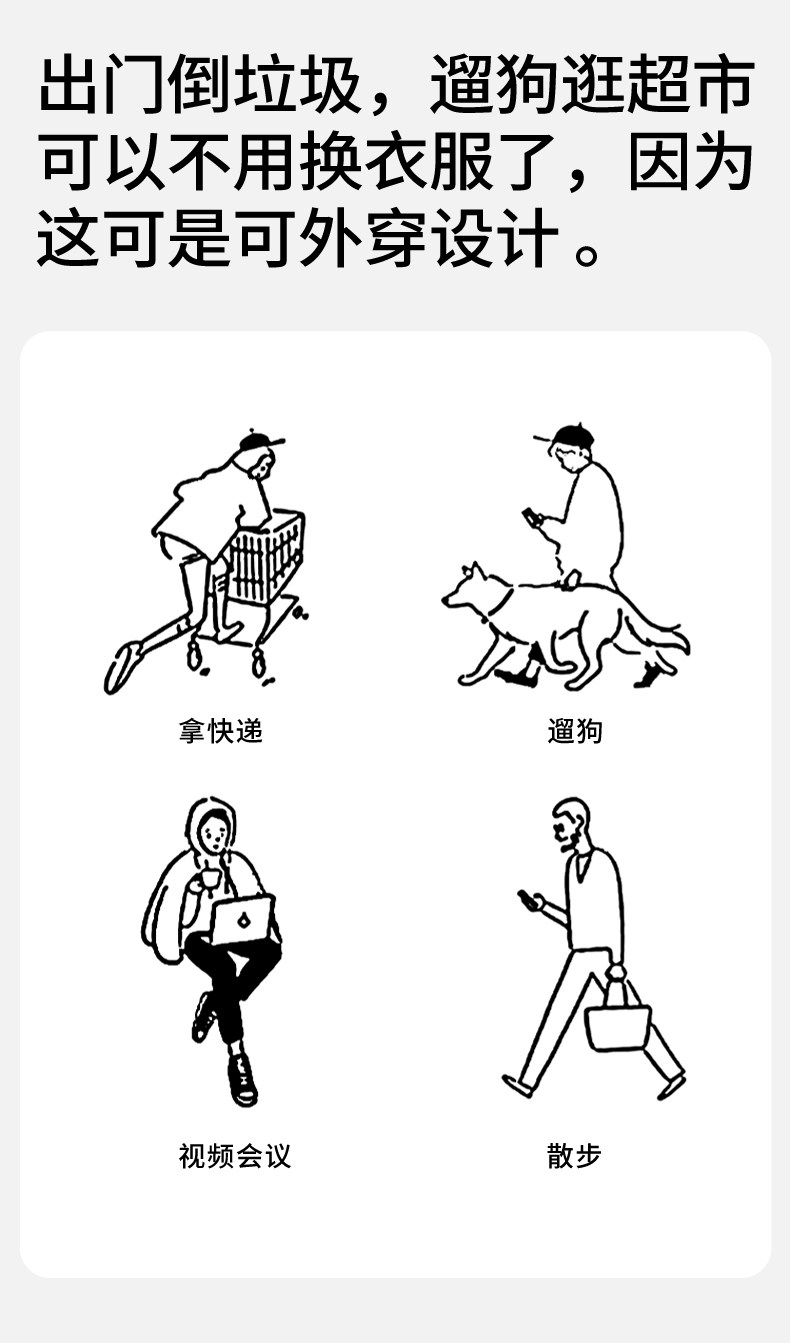 出门倒垃圾，遛狗逛超市可以不用换衣服了，因为这可是可外穿设计。

拿快递

遛狗

视频会议

散步