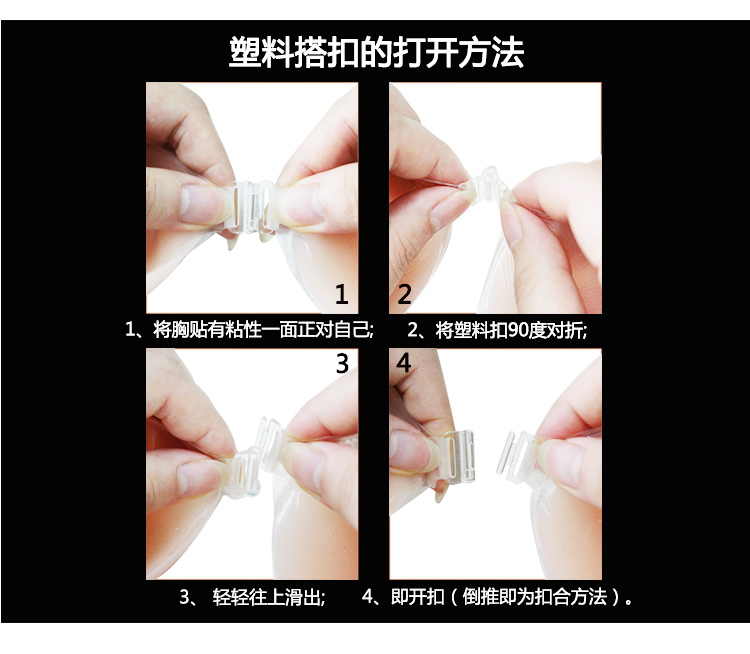 塑料搭扣的打开方法

1

2

1、将胸贴有粘性一面正对自己;

2、将塑料扣90度对折;

3

4

3、 轻轻往上滑出;

4、即开扣（倒推即为扣合方法）。