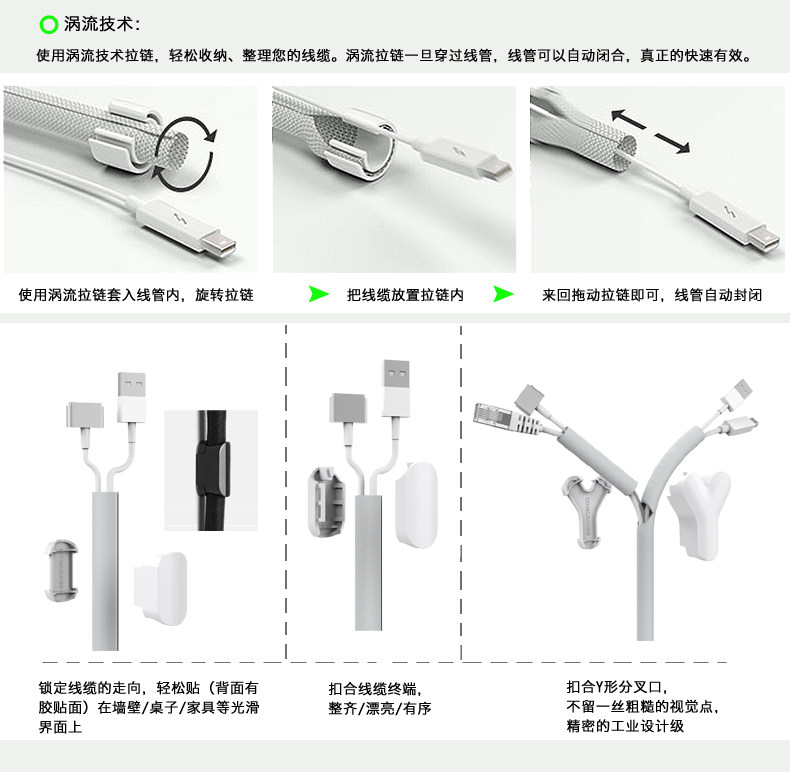 涡流技术：

使用涡流技术拉链，轻松收纳、整理您的线缆。涡流拉链一旦穿过线管，线管可以自动闭合，真正的快速有效。

使用涡流拉链套入线管内，旋转拉链

把线缆放置拉链内

来回拖动拉链即可，线管自动封闭

锁定线缆的走向，轻松贴（背面有胶贴面）在墙壁/桌子/家具等光滑界面上

扣合线缆终端，整齐/漂亮/有序

扣合Y形分叉口，不留一丝粗糙的视觉点，精密的工业设计级