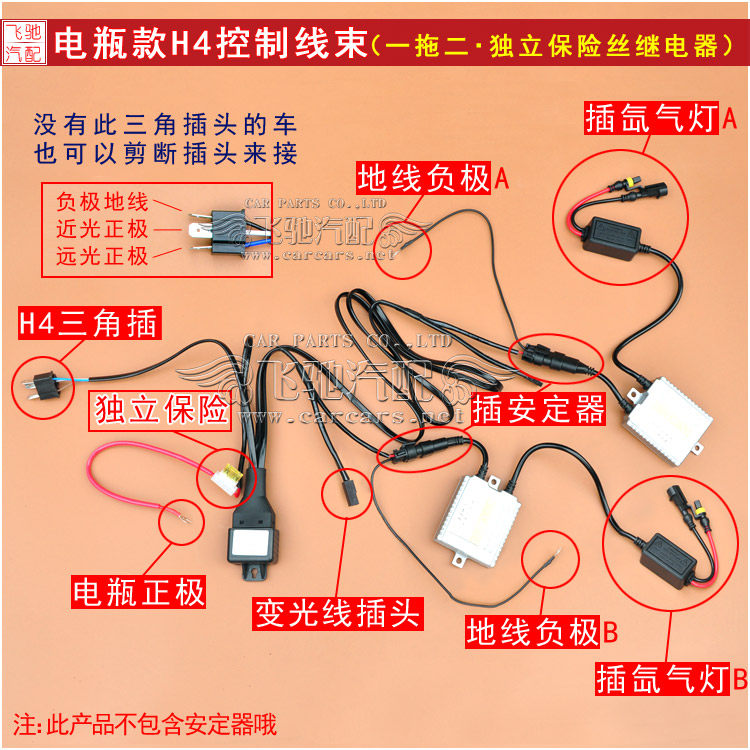 飞驰汽配

电瓶款H4控制线束（一拖二·独立保险丝继电器）

没有此三角插头的车
也可以剪断插头来接

负极地线
近光正极
远光正极

CAR PARTS CO.,LTD
飞驰汽配
www.carcars.net

地线负极A

插氙气灯A

H4三角插

CAR PARTS CO.,LTD
飞驰汽配
www.carcars.net

独立保险

插安定器

电瓶正极

变光线插头

地线负极B

插氙气灯B

注:此产品不包含安定器哦