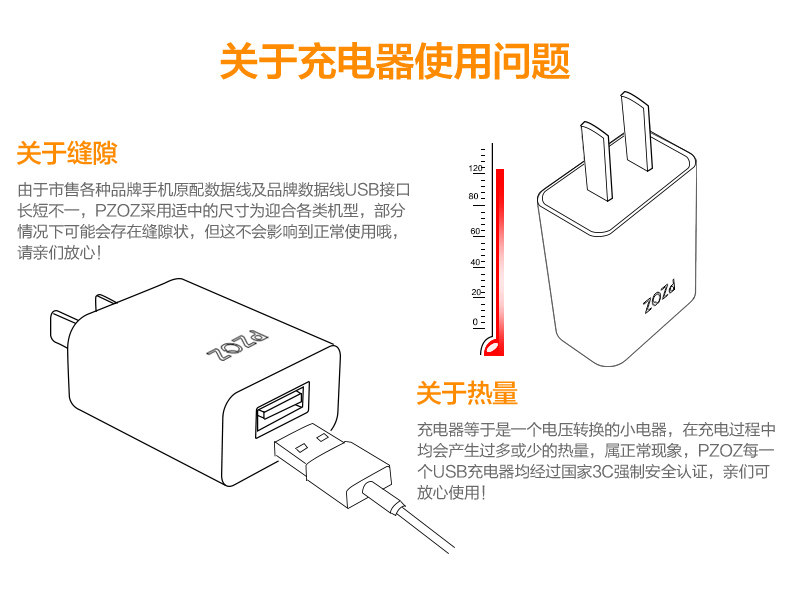 关于充电器使用问题

关于缝隙

由于市售各种品牌手机原配数据线及品牌数据线USB接口长短不一，PZOZ采用适中的尺寸为迎合各类机型，部分情况下可能会存在缝隙状，但这不会影响到正常使用哦，请亲们放心！

PZOZ

120
80
60
40
20
0

PZOZ

关于热量

充电器等于是一个电压转换的小电器，在充电过程中均会产生过多或少的热量，属正常现象，PZOZ每一个USB充电器均经过国家3C强制安全认证，亲们可放心使用！