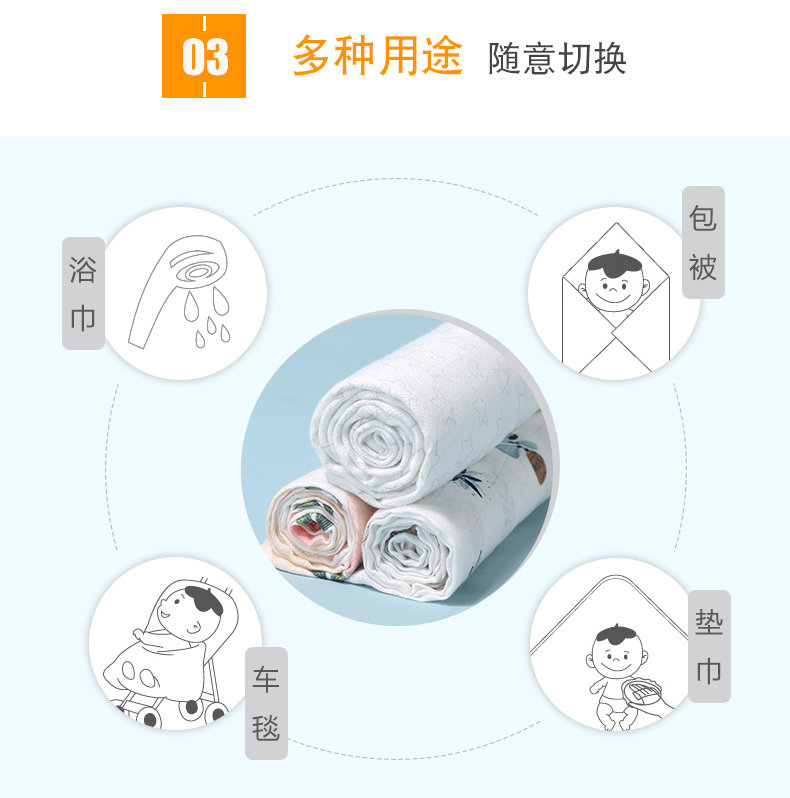 03 多种用途 随意切换

浴巾

包被

车毯

垫巾