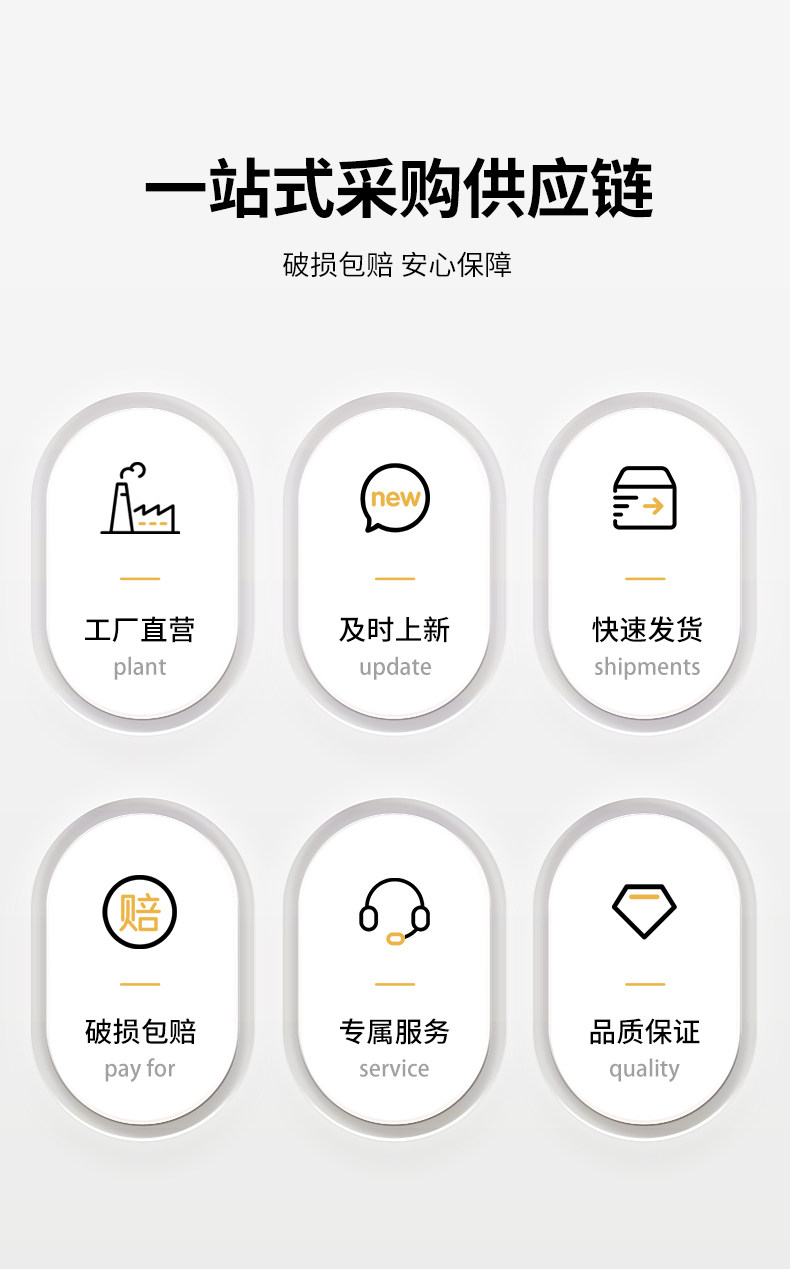 一站式采购供应链

破损包赔 安心保障

工厂直营
plant

new

及时上新
update

快速发货
shipments

赔

破损包赔
pay for

专属服务
service

品质保证
quality