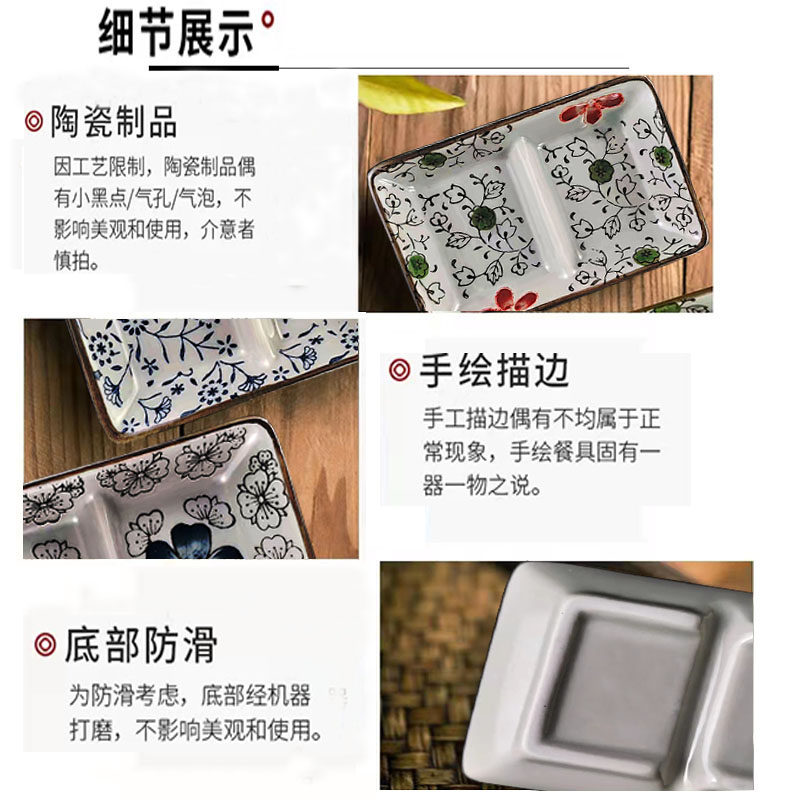 细节展示

陶瓷制品

因工艺限制，陶瓷制品偶有小黑点/气孔/气泡，不影响美观和使用，介意者慎拍。

手绘描边

手工描边偶有不均属于正常现象，手绘餐具固有一器一物之说。

底部防滑

为防滑考虑，底部经机器打磨，不影响美观和使用。