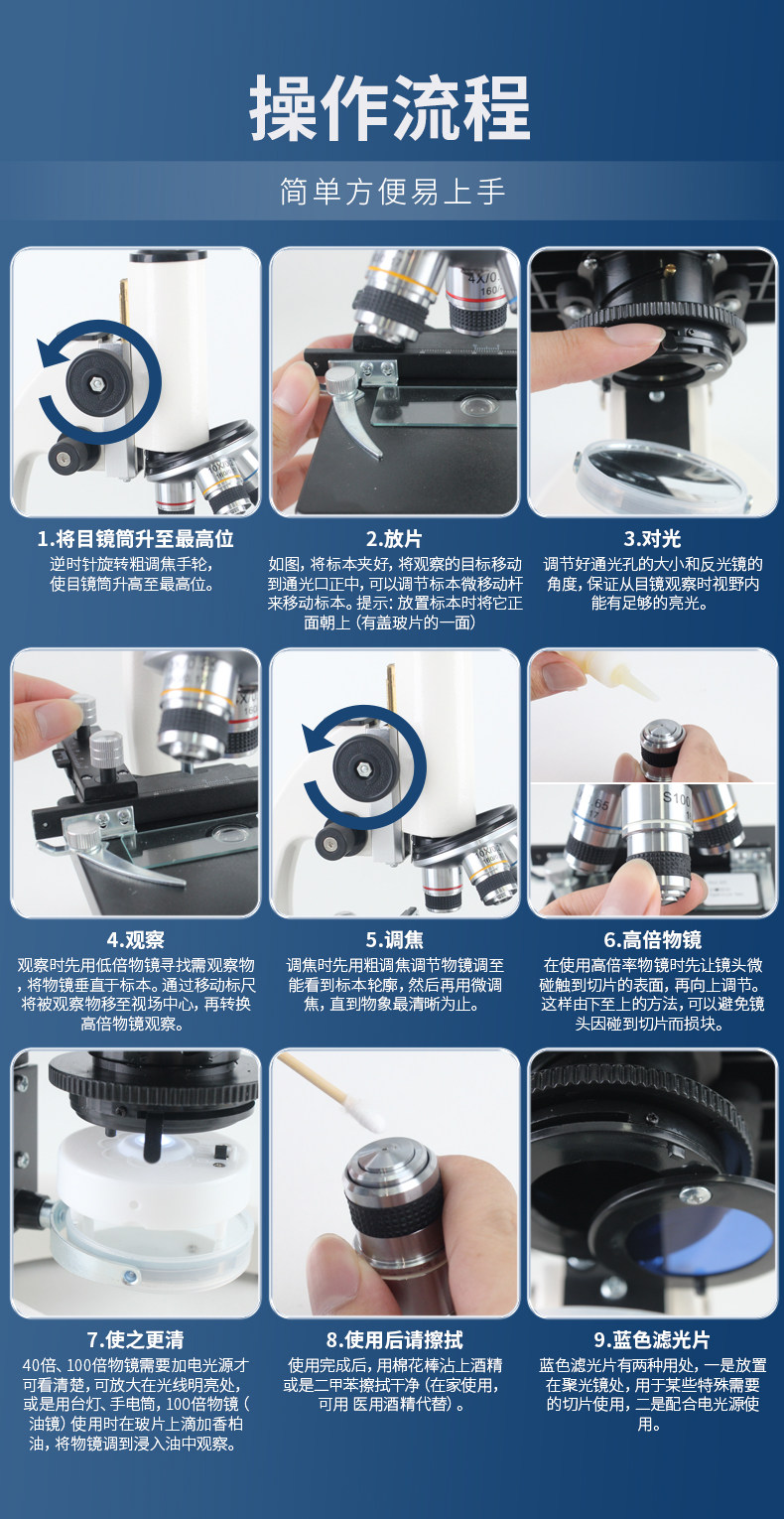 操作流程

简单方便易上手

1.将目镜筒升至最高位
逆时针旋转粗调焦手轮，使目镜筒升高至最高位。

2.放片
如图，将标本夹好，将观察的目标移动到通光口正中，可以调节标本微移动杆来移动标本。提示：放置标本时将它正面朝上（有盖玻片的一面）

3.对光
调节好通光孔的大小和反光镜的角度，保证从目镜观察时视野内能有足够的亮光。

4.观察
观察时先用低倍物镜寻找需观察物，将物镜垂直于标本。通过移动标尺将被观察物移至视场中心，再转换高倍物镜观察。

5.调焦
调焦时先用粗调焦调节物镜调至能看到标本轮廓，然后再用微调焦，直到物象最清晰为止。

6.高倍物镜
在使用高倍率物镜时先让镜头微碰触到切片的表面，再向上调节。这样由下至上的方法，可以避免镜头因碰到切片而损块。

7.使之更清
40倍、100倍物镜需要加电光源才可看清楚，可放大在光线明亮处，或是用台灯、手电筒，100倍物镜（油镜）使用时在玻片上滴加香柏油，将物镜调到浸入油中观察。

8.使用后请擦拭
使用完成后，用棉花棒沾上酒精或是二甲苯擦拭干净（在家使用，可用 医用酒精代替）。

9.蓝色滤光片
蓝色滤光片有两种用处，一是放置在聚光镜处，用于某些特殊需要的切片使用，二是配合电光源使用。