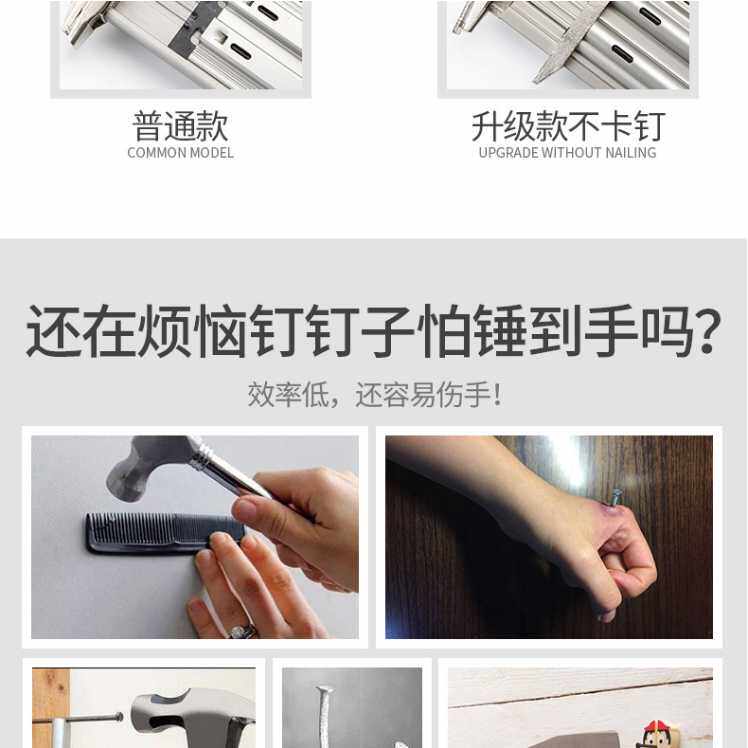 普通款
COMMON MODEL

升级款不卡钉
UPGRADE WITHOUT NAILING

还在烦恼钉钉子怕锤到手吗?

效率低，还容易伤手!