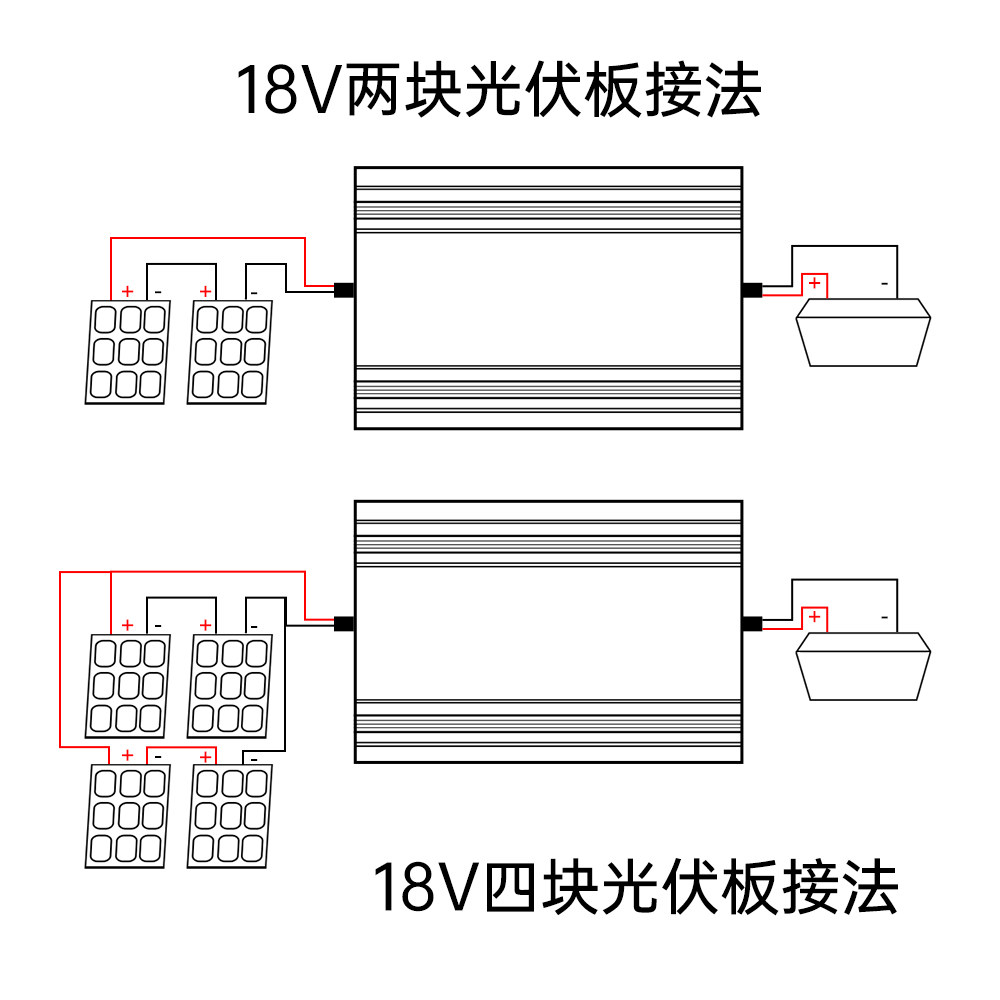 18V两块光伏板接法

+ - + -

+ -

+ - + -

+ - + -

+ -

18V四块光伏板接法