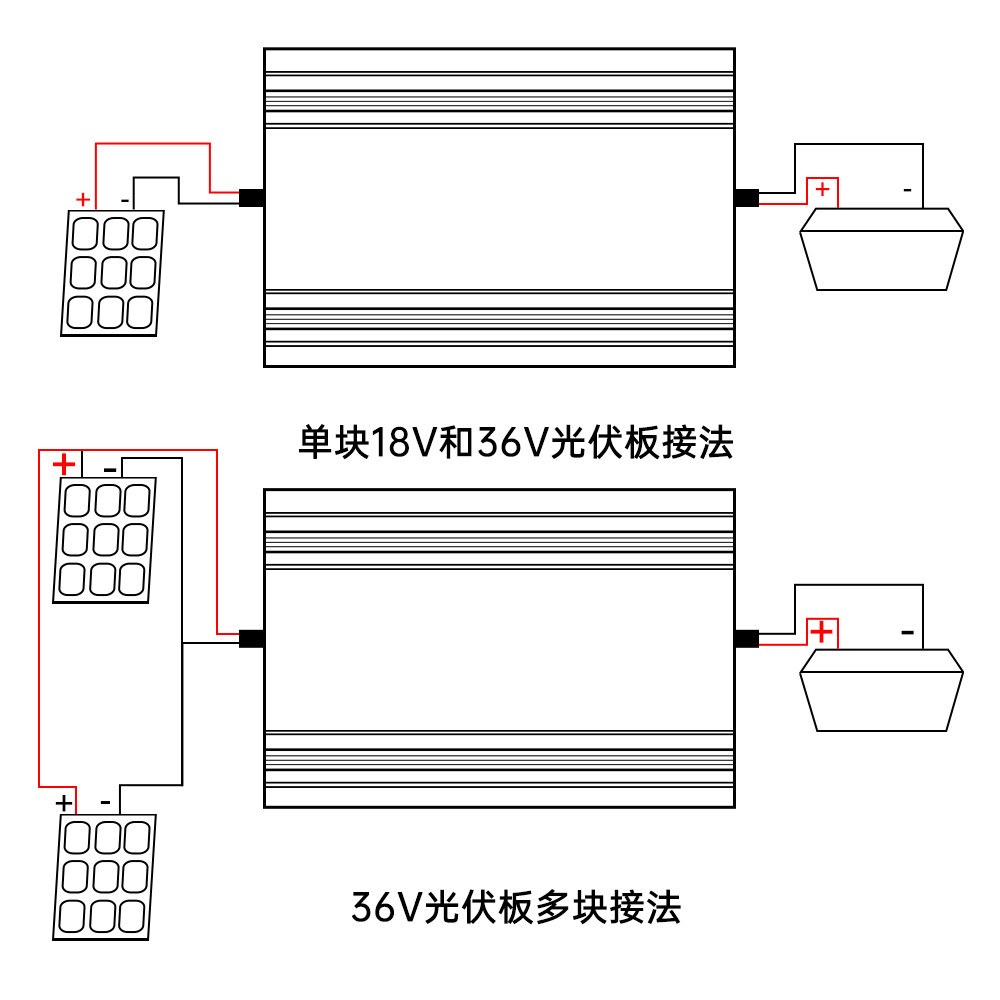 + -

+ -

单块18V和36V光伏板接法

+ -

+ -

+ -

36V光伏板多块接法