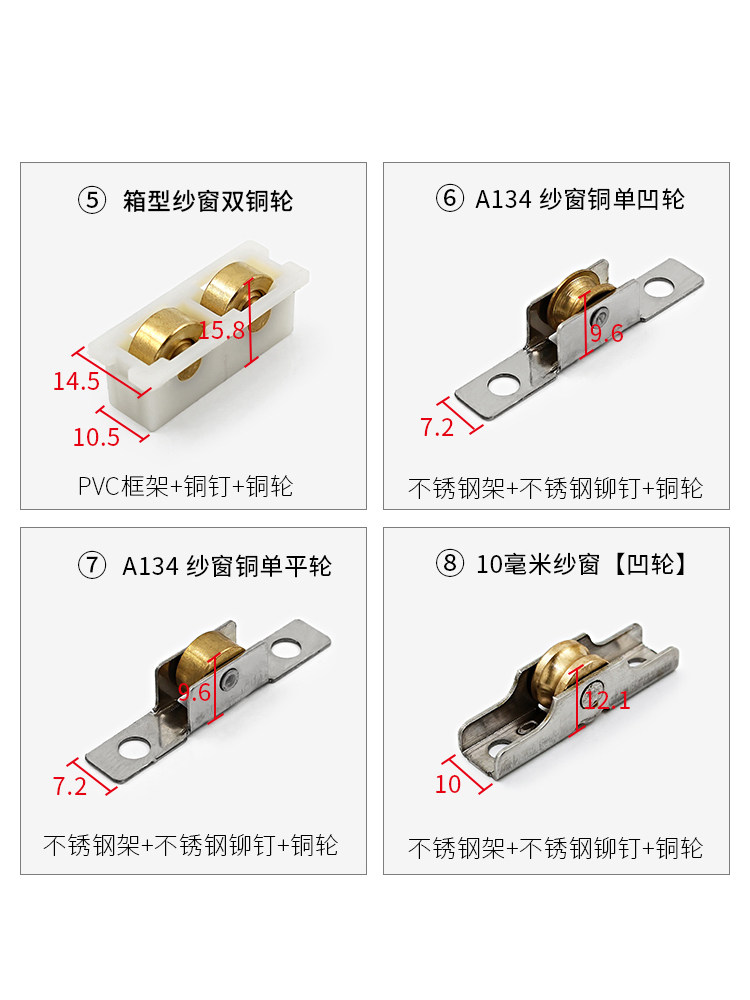 ⑤ 箱型纱窗双铜轮

15.8
14.5
10.5

PVC框架+铜钉+铜轮

⑥ A134 纱窗铜单凹轮

9.6
7.2

不锈钢架+不锈钢铆钉+铜轮

⑦ A134 纱窗铜单平轮

9.6
7.2

不锈钢架+不锈钢铆钉+铜轮

⑧ 10毫米纱窗【凹轮】

12.1
10

不锈钢架+不锈钢铆钉+铜轮