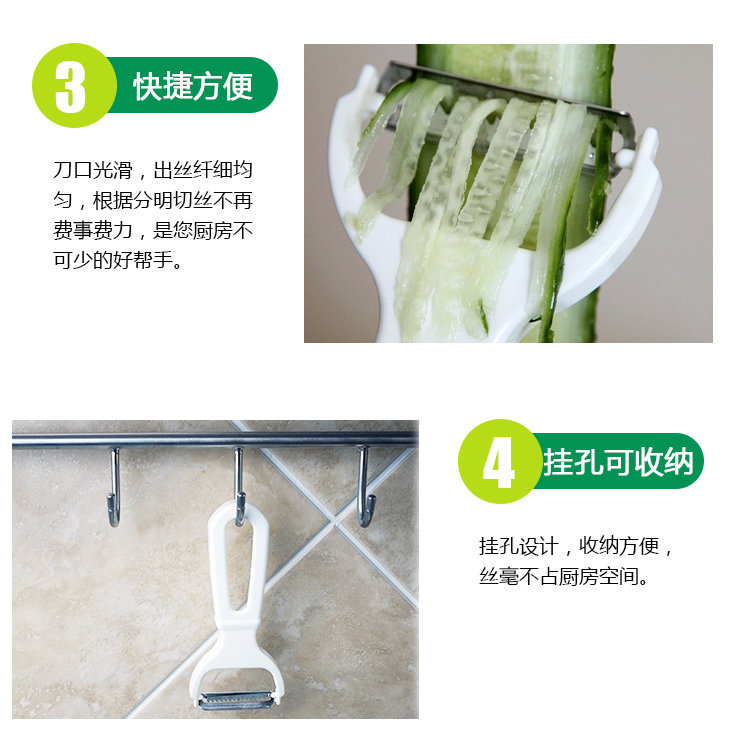 3 快捷方便

刀口光滑，出丝纤细均匀，根据分明切丝不再费事费力，是您厨房不可少的好帮手。

4 挂孔可收纳

挂孔设计，收纳方便，丝毫不占厨房空间。