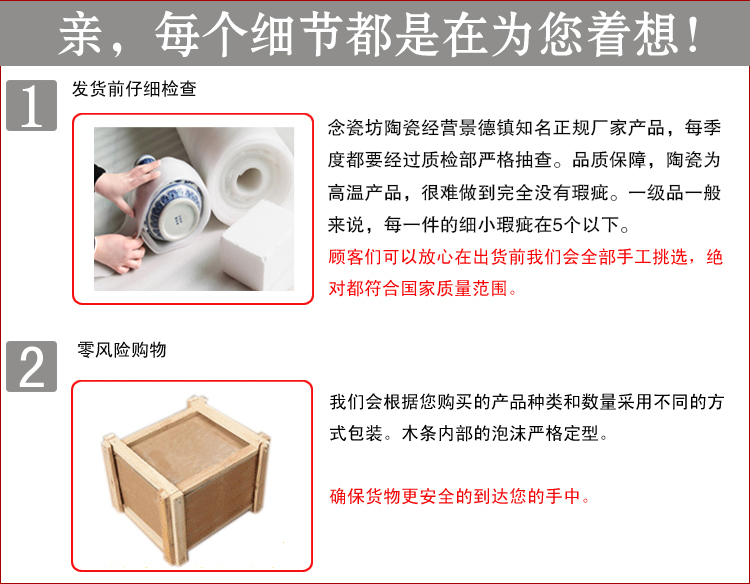 亲，每个细节都是在为您着想！

1 发货前仔细检查

念瓷坊陶瓷经营景德镇知名正规厂家产品，每季度都要经过质检部严格抽查。品质保障，陶瓷为高温产品，很难做到完全没有瑕疵。一级品一般来说，每一件的细小瑕疵在5个以下。

顾客们可以放心在出货前我们会全部手工挑选，绝对都符合国家质量范围。

2 零风险购物

我们会根据您购买的产品种类和数量采用不同的方式包装。木条内部的泡沫严格定型。

确保货物更安全的到达您的手中。