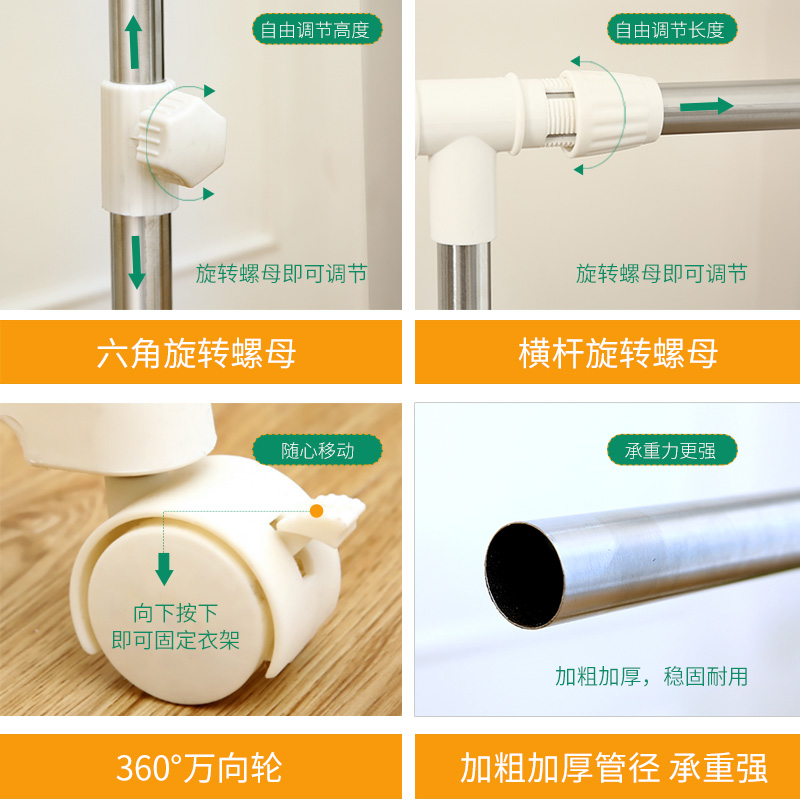 自由调节高度

旋转螺母即可调节

六角旋转螺母

自由调节长度

旋转螺母即可调节

横杆旋转螺母

随心移动

向下按下
即可固定衣架

360°万向轮

承重力更强

加粗加厚，稳固耐用

加粗加厚管径 承重强