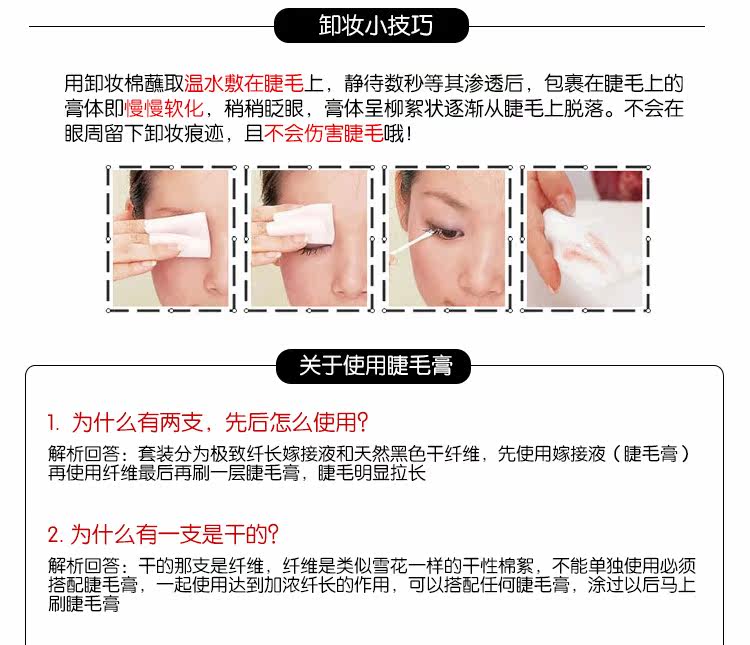 卸妆小技巧

用卸妆棉蘸取温水敷在睫毛上，静待数秒等其渗透后，包裹在睫毛上的膏体即慢慢软化，稍稍眨眼，膏体呈柳絮状逐渐从睫毛上脱落。不会在眼周留下卸妆痕迹，且不会伤害睫毛哦！

关于使用睫毛膏

1. 为什么有两支，先后怎么使用?

解析回答：套装分为极致纤长嫁接液和天然黑色干纤维，先使用嫁接液（睫毛膏）再使用纤维最后再刷一层睫毛膏，睫毛明显拉长

2. 为什么有一支是干的?

解析回答：干的那支是纤维，纤维是类似雪花一样的干性棉絮，不能单独使用必须搭配睫毛膏，一起使用达到加浓纤长的作用，可以搭配任何睫毛膏，涂过以后马上刷睫毛膏