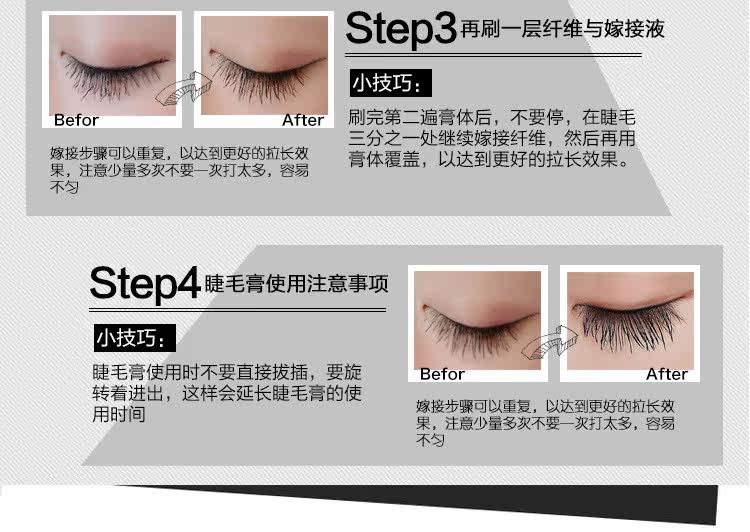 Befor

After

嫁接步骤可以重复，以达到更好的拉长效果，注意少量多次不要一次打太多，容易不匀

Step3 再刷一层纤维与嫁接液

小技巧：

刷完第二遍膏体后，不要停，在睫毛三分之一处继续嫁接纤维，然后再用膏体覆盖，以达到更好的拉长效果。

Step4 睫毛膏使用注意事项

小技巧：

睫毛膏使用时不要直接拔插，要旋转着进出，这样会延长睫毛膏的使用时间

Befor

After

嫁接步骤可以重复，以达到更好的拉长效果，注意少量多次不要一次打太多，容易不匀