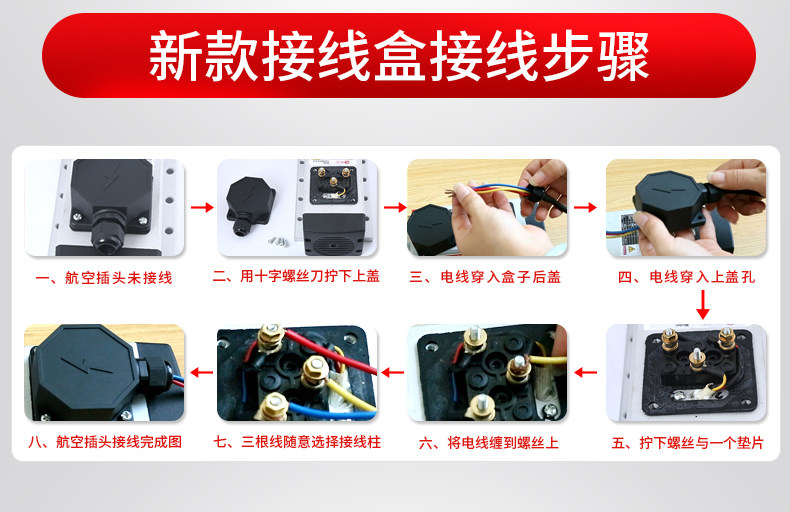 新款接线盒接线步骤

一、航空插头未接线

二、用十字螺丝刀拧下上盖

三、电线穿入盒子后盖

四、电线穿入上盖孔

五、拧下螺丝与一个垫片

六、将电线缠到螺丝上

七、三根线随意选择接线柱

八、航空插头接线完成图