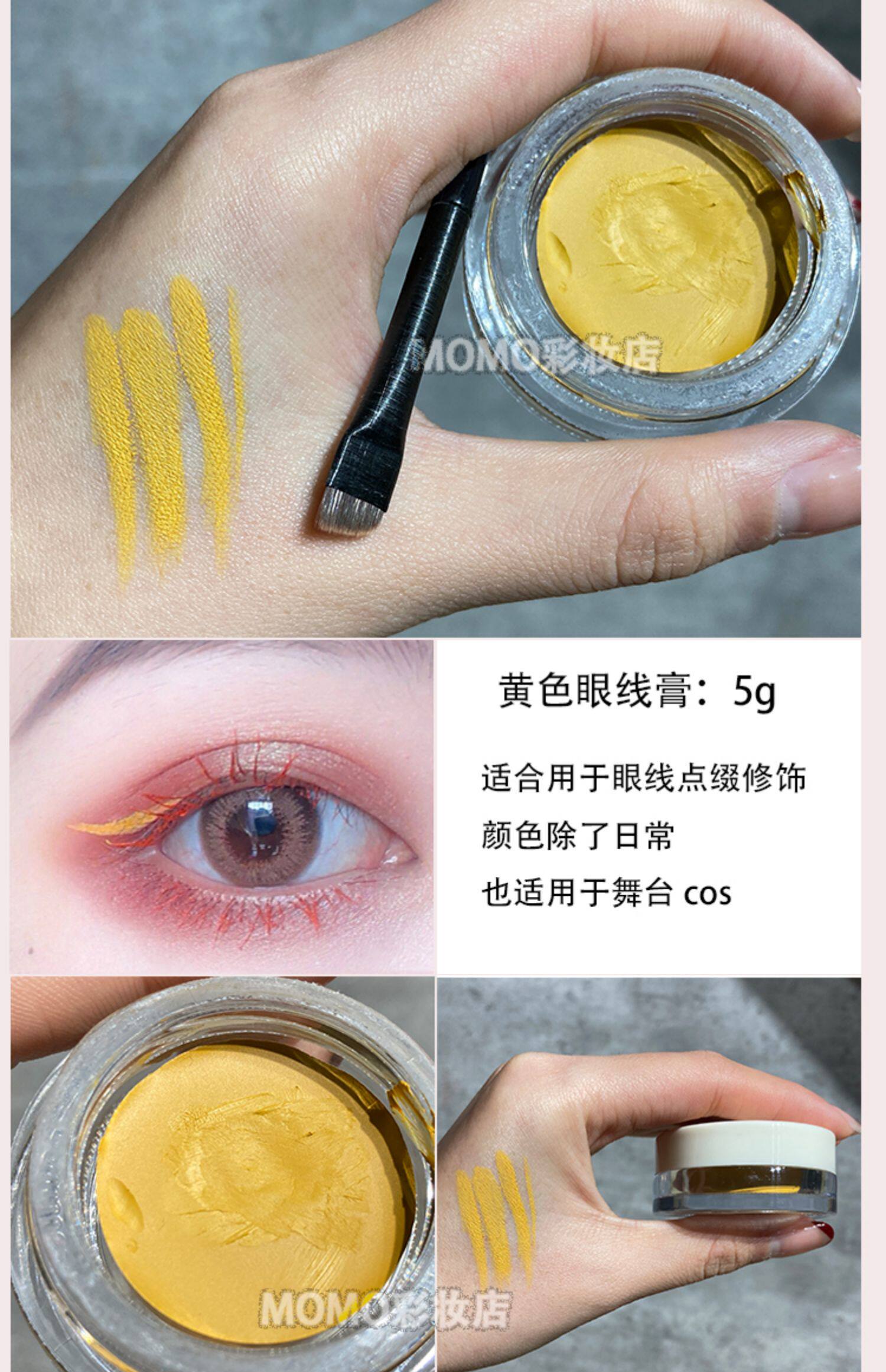 MOMO彩妆店

黄色眼线膏：5g

适合用于眼线点缀修饰

颜色除了日常

也适用于舞台 cos

MOMO彩妆店