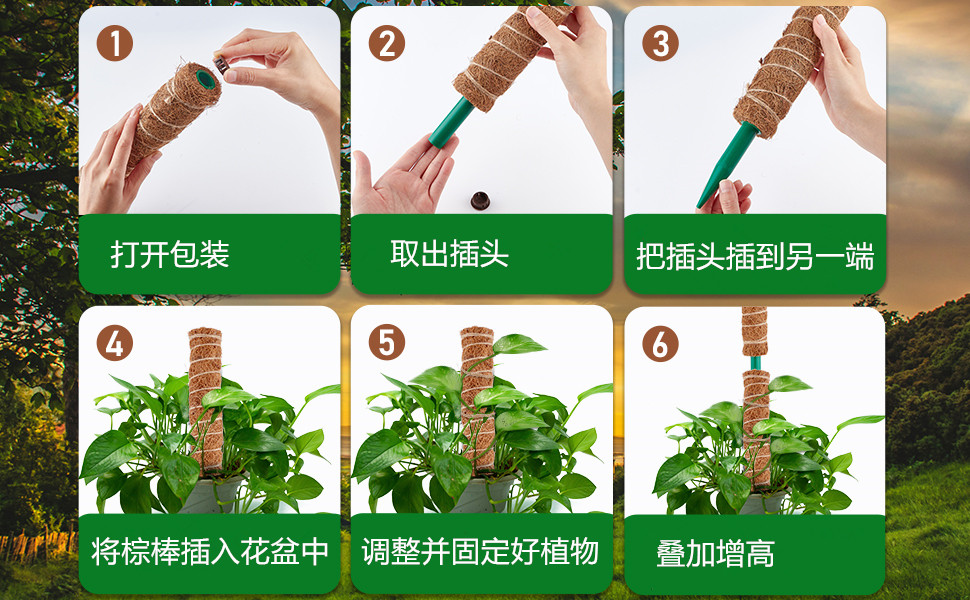 1
打开包装

2
取出插头

3
把插头插到另一端

4
将棕棒插入花盆中

5
调整并固定好植物

6
叠加增高