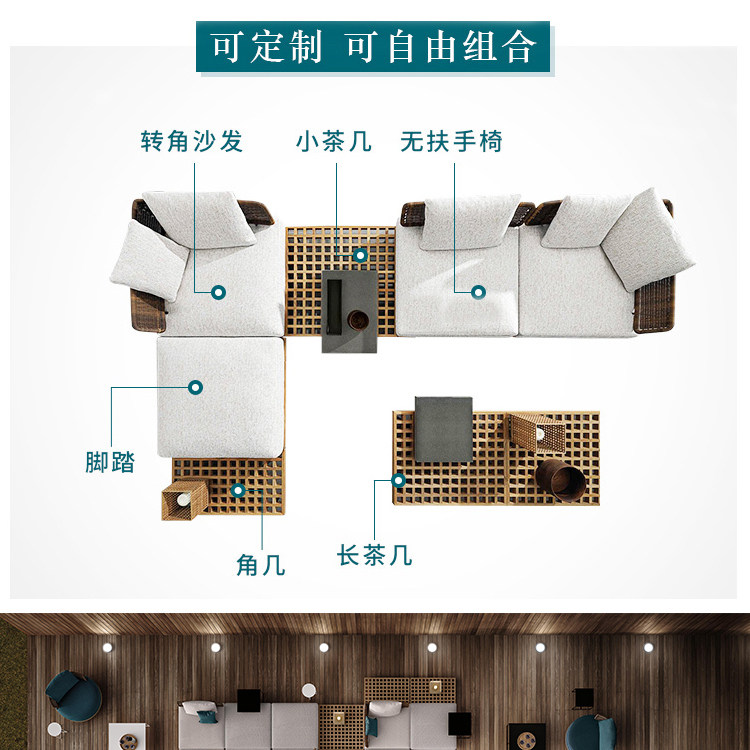 可定制 可自由组合

转角沙发

小茶几

无扶手椅

脚踏

角几

长茶几