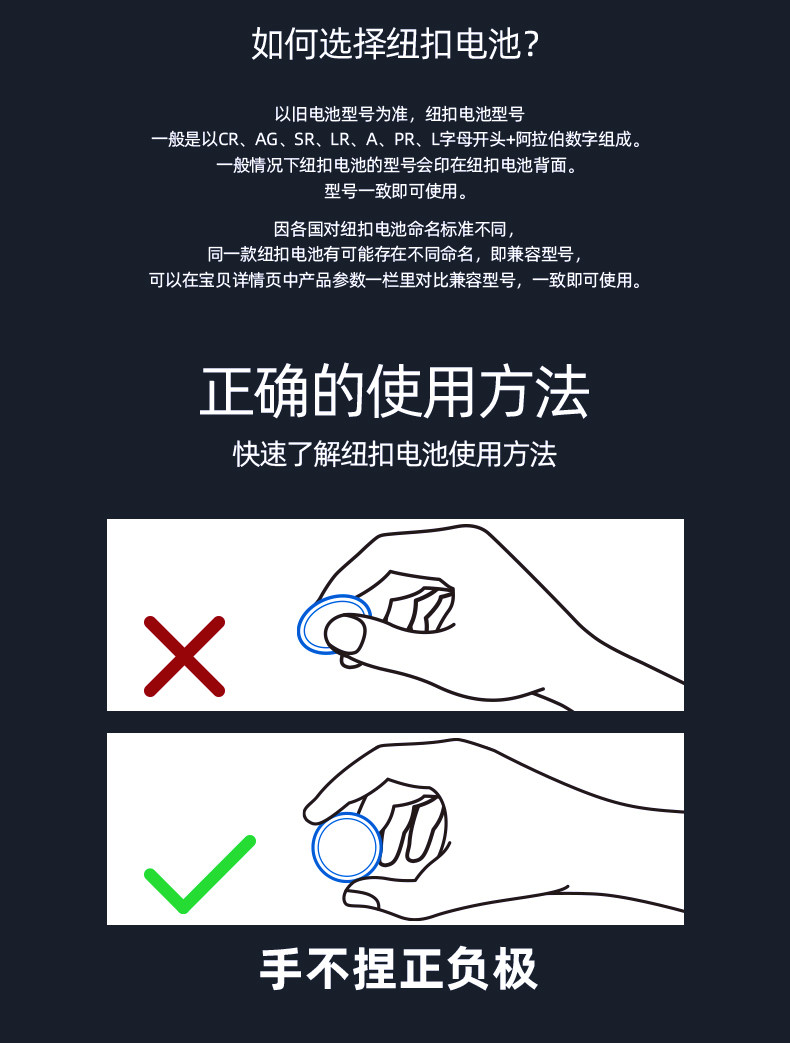 如何选择纽扣电池？

以旧电池型号为准，纽扣电池型号
一般是以CR、AG、SR、LR、A、PR、L字母开头+阿拉伯数字组成。
一般情况下纽扣电池的型号会印在纽扣电池背面。
型号一致即可使用。

因各国对纽扣电池命名标准不同，
同一款纽扣电池有可能存在不同命名，即兼容型号，
可以在宝贝详情页中产品参数一栏里对比兼容型号，一致即可使用。

正确的使用方法
快速了解纽扣电池使用方法

手不捏正负极