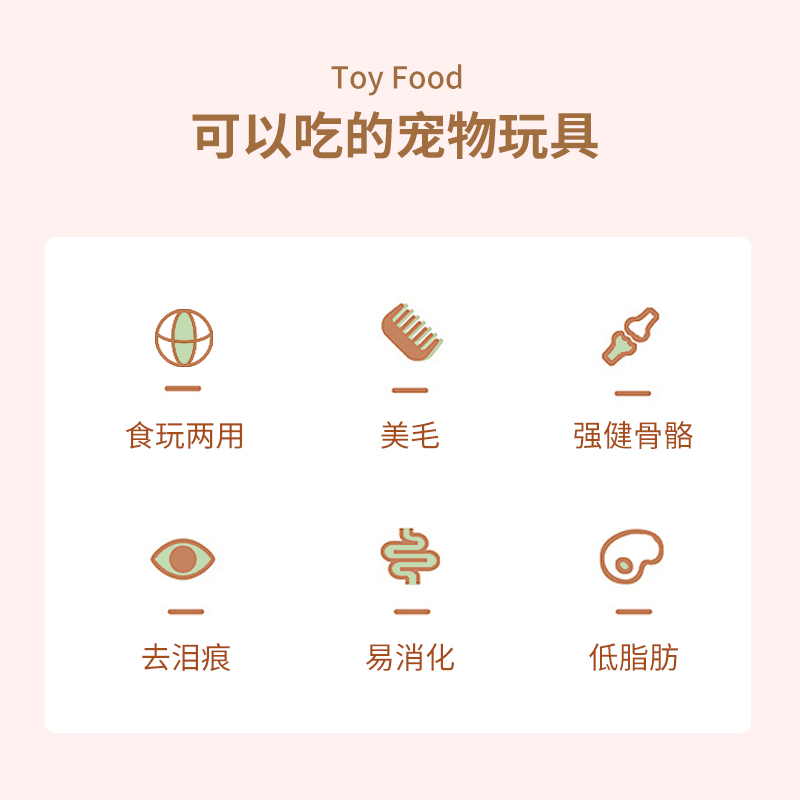 Toy Food
可以吃的宠物玩具

食玩两用

美毛

强健骨骼

去泪痕

易消化

低脂肪