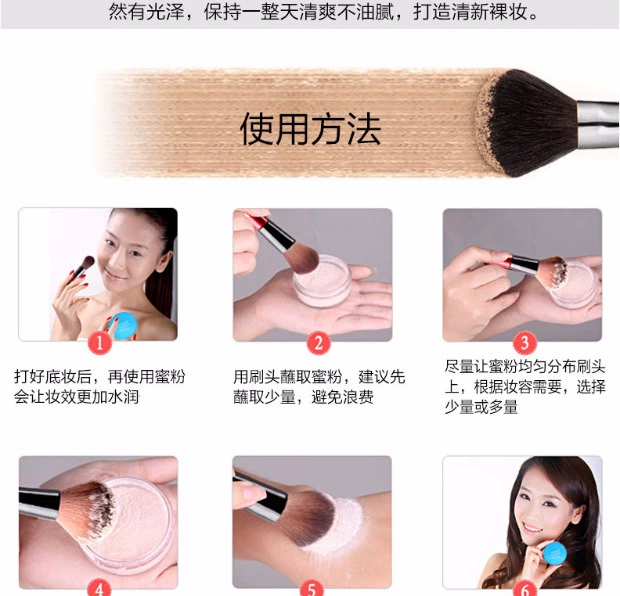 然有光泽，保持一整天清爽不油腻，打造清新裸妆。

使用方法

1

打好底妆后，再使用蜜粉会让妆效更加水润

2

用刷头蘸取蜜粉，建议先蘸取少量，避免浪费

3

尽量让蜜粉均匀分布刷头上，根据妆容需要，选择少量或多量

4

5

6