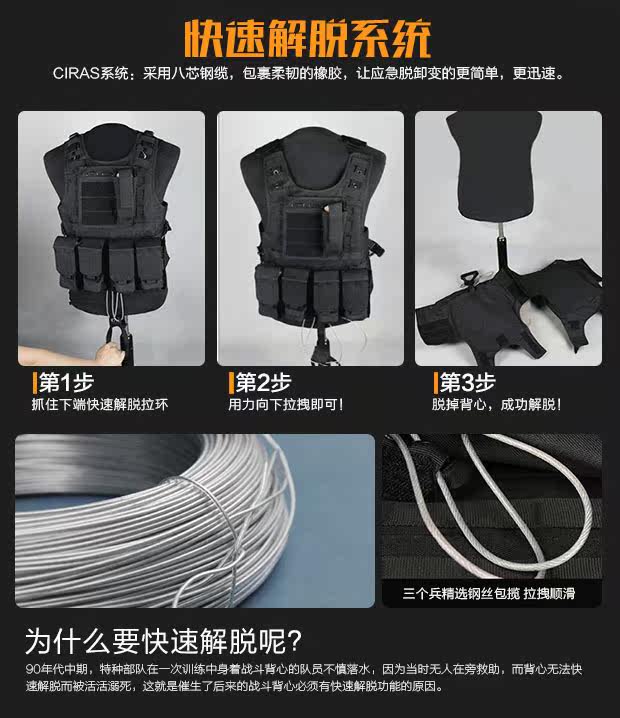 快速解脱系统

CIRAS系统：采用八芯钢缆，包裹柔韧的橡胶，让应急脱卸变的更简单，更迅速。

第1步
抓住下端快速解脱拉环

第2步
用力向下拉拽即可！

第3步
脱掉背心，成功解脱！

三个兵精选钢丝包揽 拉拽顺滑

为什么要快速解脱呢？

90年代中期，特种部队在一次训练中身着战斗背心的队员不慎落水，因为当时无人在旁救助，而背心无法快速解脱而被活活溺死，这就是催生了后来的战斗背心必须有快速解脱功能的原因。