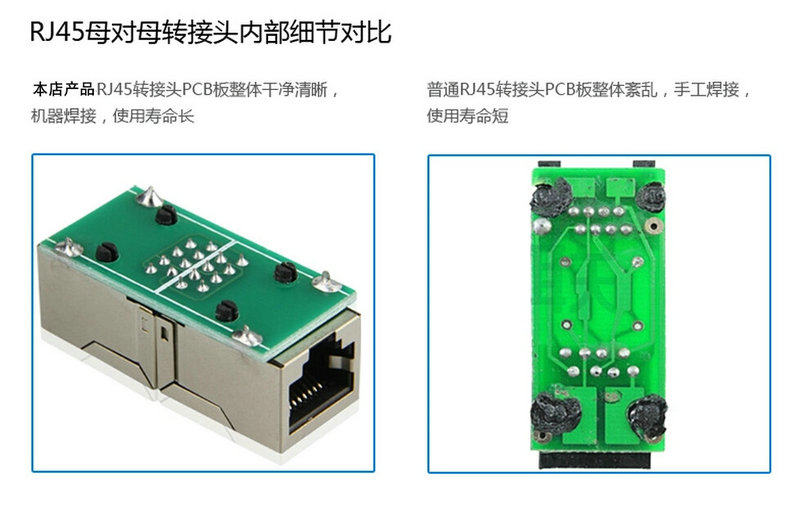 RJ45母对母转接头内部细节对比

本店产品RJ45转接头PCB板整体干净清晰，机器焊接，使用寿命长

普通RJ45转接头PCB板整体紊乱，手工焊接，使用寿命短