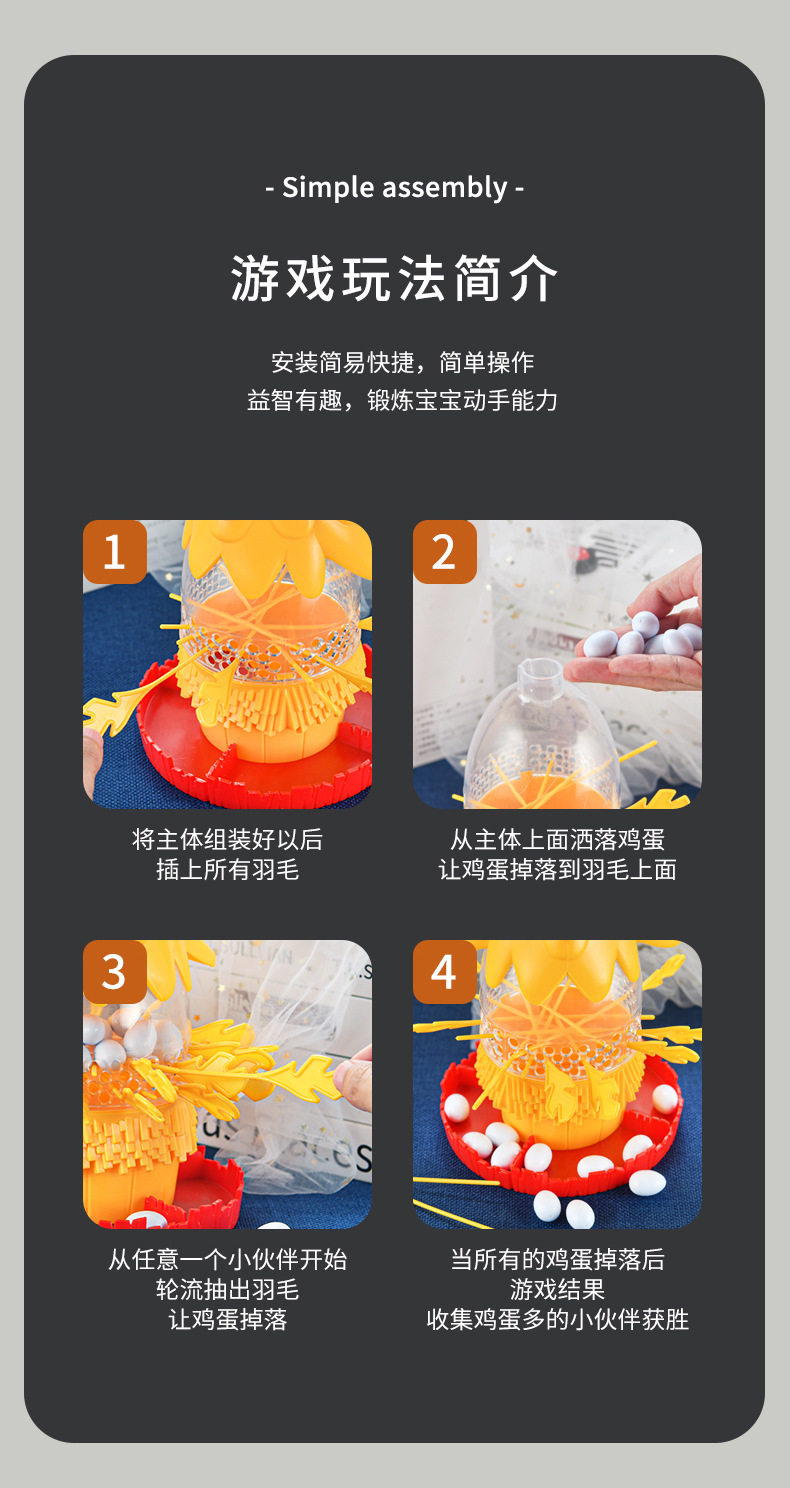 - Simple assembly -

游戏玩法简介

安装简易快捷，简单操作
益智有趣，锻炼宝宝动手能力

1

将主体组装好以后
插上所有羽毛

2

从主体上面洒落鸡蛋
让鸡蛋掉落到羽毛上面

3

从任意一个小伙伴开始
轮流抽出羽毛
让鸡蛋掉落

4

当所有的鸡蛋掉落后
游戏结果
收集鸡蛋多的小伙伴获胜