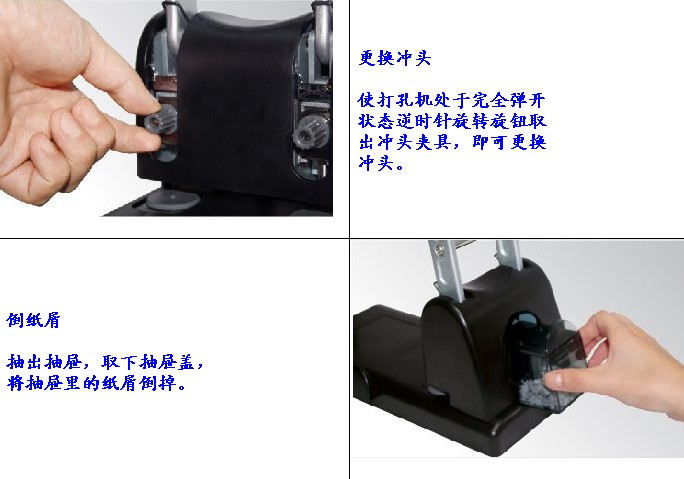 更换冲头

使打孔机处于完全弹开状态逆时针旋转旋钮取出冲头夹具，即可更换冲头。

倒纸屑

抽出抽屉，取下抽屉盖，将抽屉里的纸屑倒掉。