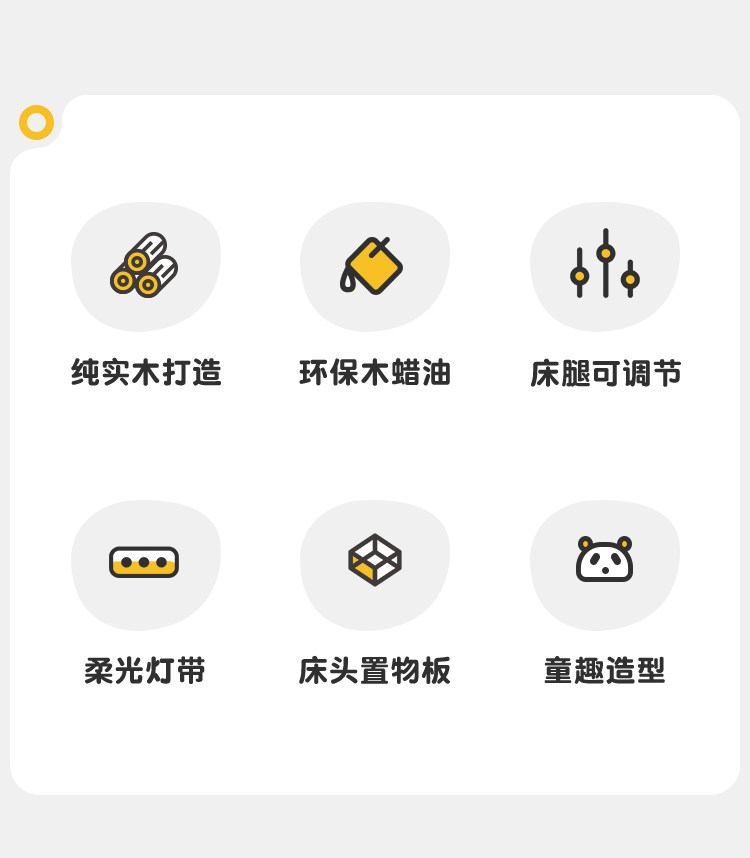 纯实木打造

环保木蜡油

床腿可调节

柔光灯带

床头置物板

童趣造型