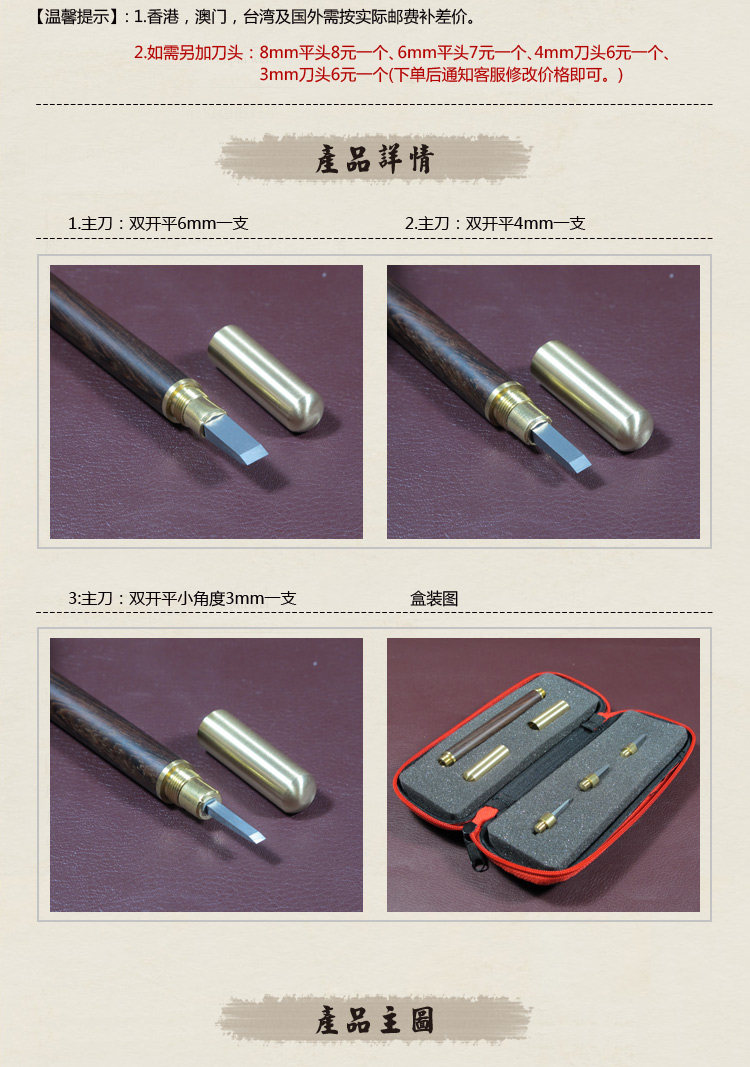 【温馨提示】: 1.香港，澳门，台湾及国外需按实际邮费补差价。

2.如需另加刀头：8mm平头8元一个、6mm平头7元一个、4mm刀头6元一个、3mm刀头6元一个(下单后通知客服修改价格即可。)

產品詳情

1.主刀：双开平6mm一支

2.主刀：双开平4mm一支

3:主刀：双开平小角度3mm一支

盒装图

產品主圖