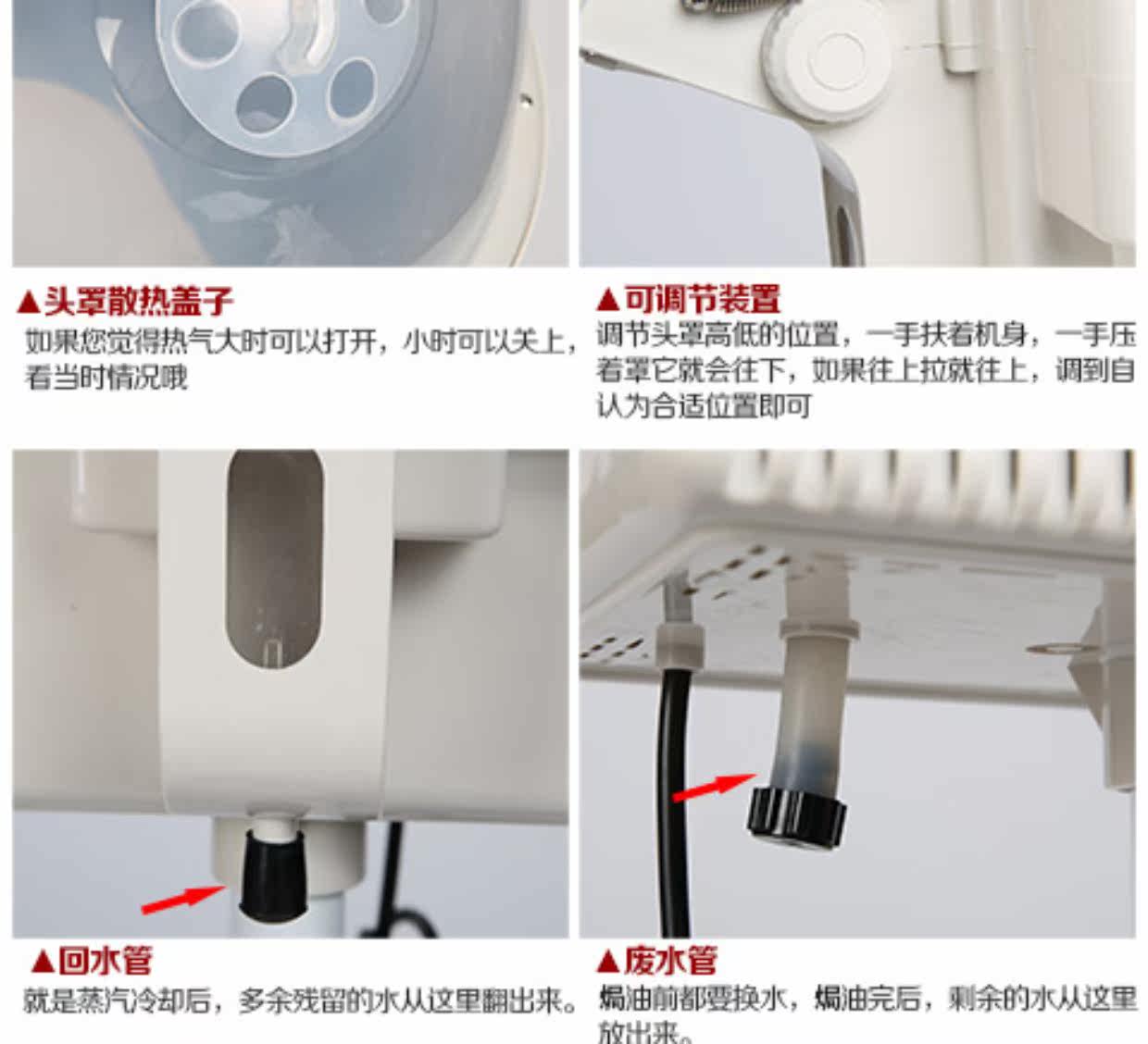 ▲头罩散热盖子
如果您觉得热气大时可以打开，小时可以关上，看当时情况哦

▲可调节装置
调节头罩高低的位置，一手扶着机身，一手压着罩它就会往下，如果往上拉就往上，调到自认为合适位置即可

▲回水管
就是蒸汽冷却后，多余残留的水从这里翻出来。

▲废水管
焗油前都要换水，焗油完后，剩余的水从这里放出来。