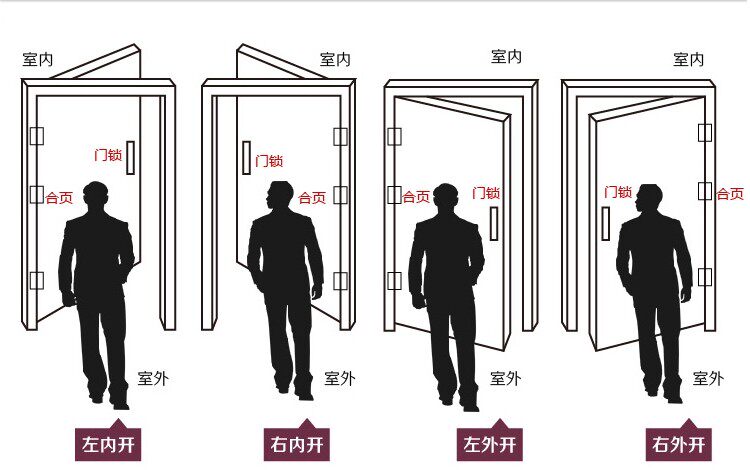 室内
门锁
合页
室外
左内开

室内
门锁
合页
室外
右内开

室内
合页
门锁
室外
左外开

室内
门锁
合页
室外
右外开